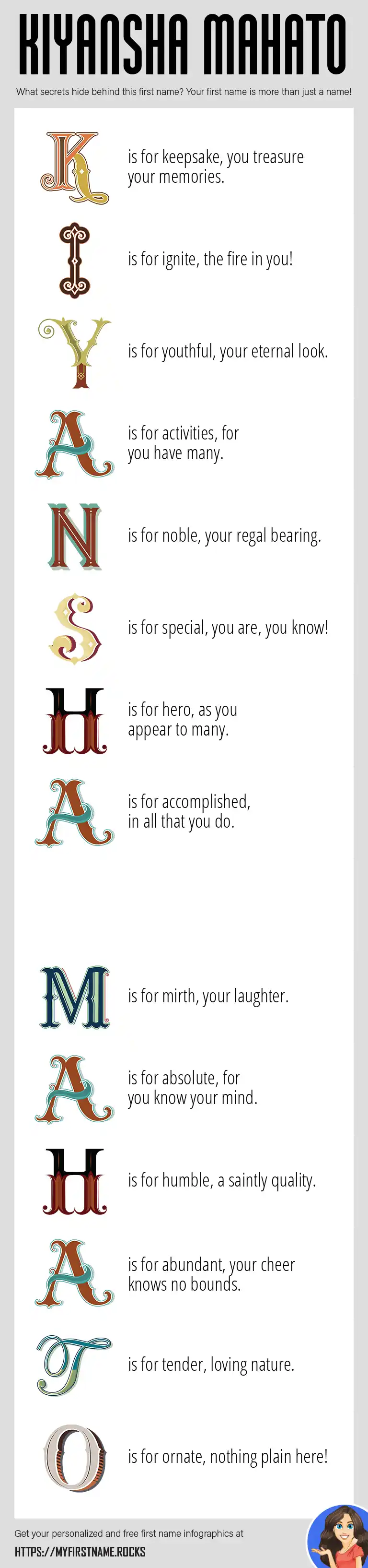 KIYANSHA MAHATO

What secrets hide behind this first name? Your first name is more than just a name!

K is for keepsake, you treasure your memories.

I is for ignite, the fire in you!

Y is for youthful, your eternal look.

A is for activities, for you have many.

N is for noble, your regal bearing.

S is for special, you are, you know!

H is for hero, as you appear to many.

A is for accomplished, in all that you do.

M is for mirth, your laughter.

A is for absolute, for you know your mind.

H is for humble, a saintly quality.

A is for abundant, your cheer knows no bounds.

T is for tender, loving nature.

O is for ornate, nothing plain here!

Get your personalized and free first name infographics at

HTTPS://MYFIRSTNAME.ROCKS