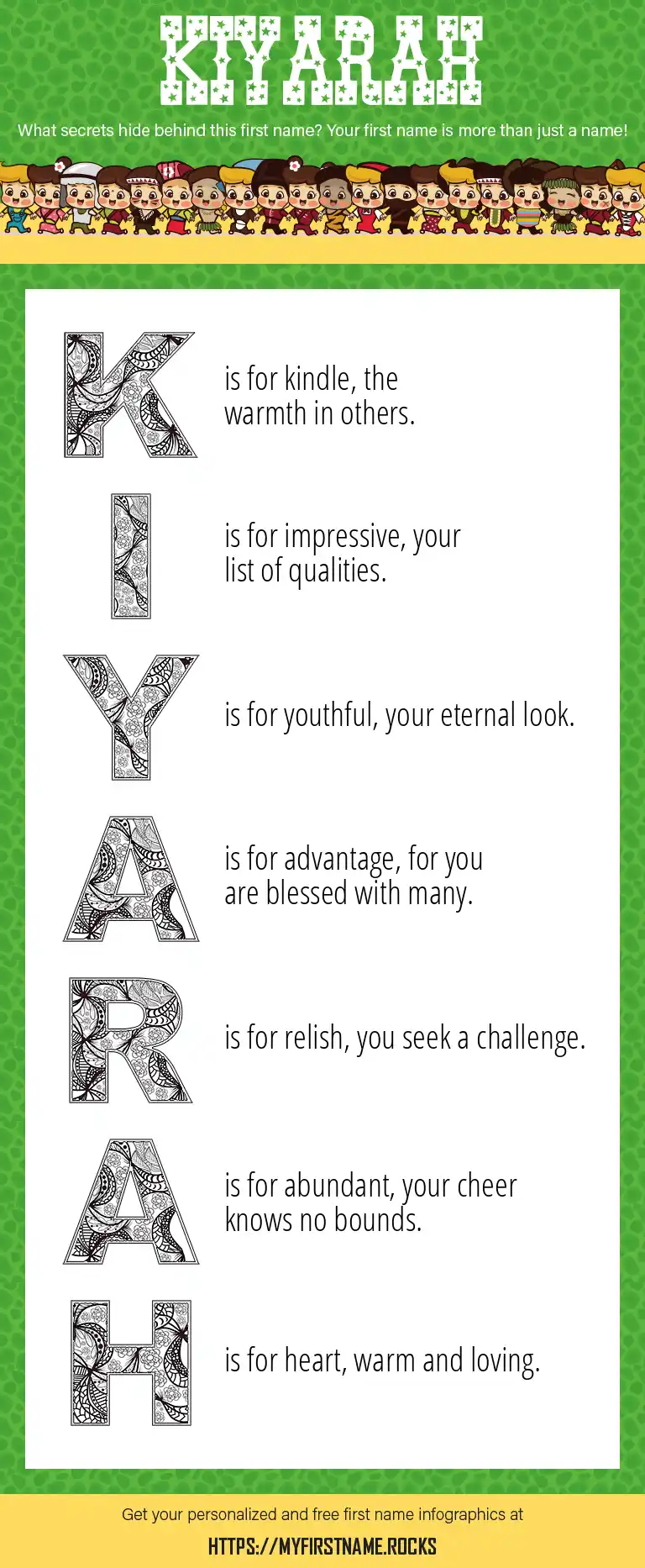 KIYARAH

What secrets hide behind this first name? Your first name is more than just a name!

K is for kindle, the warmth in others.

I is for impressive, your list of qualities.

Y is for youthful, your eternal look.

A is for advantage, for you are blessed with many.

R is for relish, you seek a challenge.

A is for abundant, your cheer knows no bounds.

H is for heart, warm and loving.

Get your personalized and free first name infographics at

HTTPS://MYFIRSTNAME.ROCKS