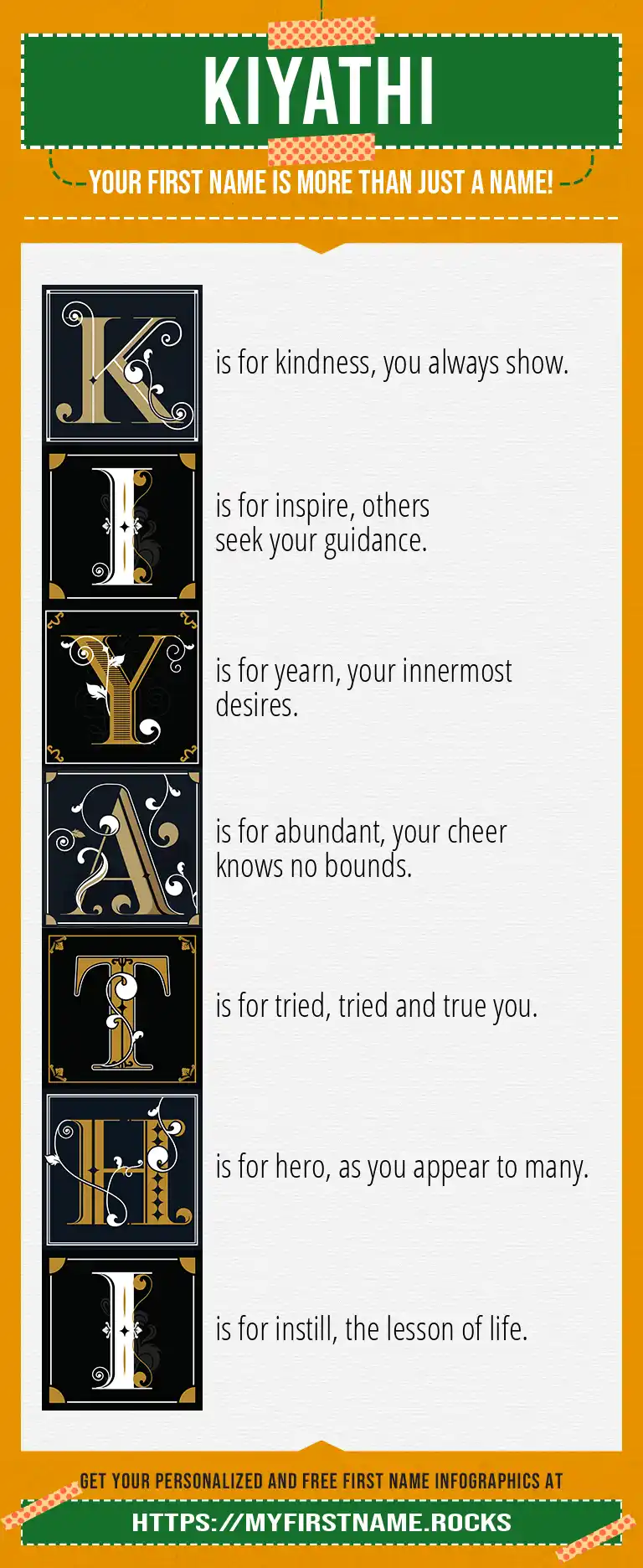 KIYATHI

YOUR FIRST NAME IS MORE THAN JUST A NAME!

K is for kindness, you always show.

I is for inspire, others seek your guidance.

Y is for yearn, your innermost desires.

A is for abundant, your cheer knows no bounds.

T is for tried, tried and true you.

H is for hero, as you appear to many.

I is for instill, the lesson of life.

GET YOUR PERSONALIZED AND FREE FIRST NAME INFOGRAPHICS AT

HTTPS://MYFIRSTNAME.ROCKS