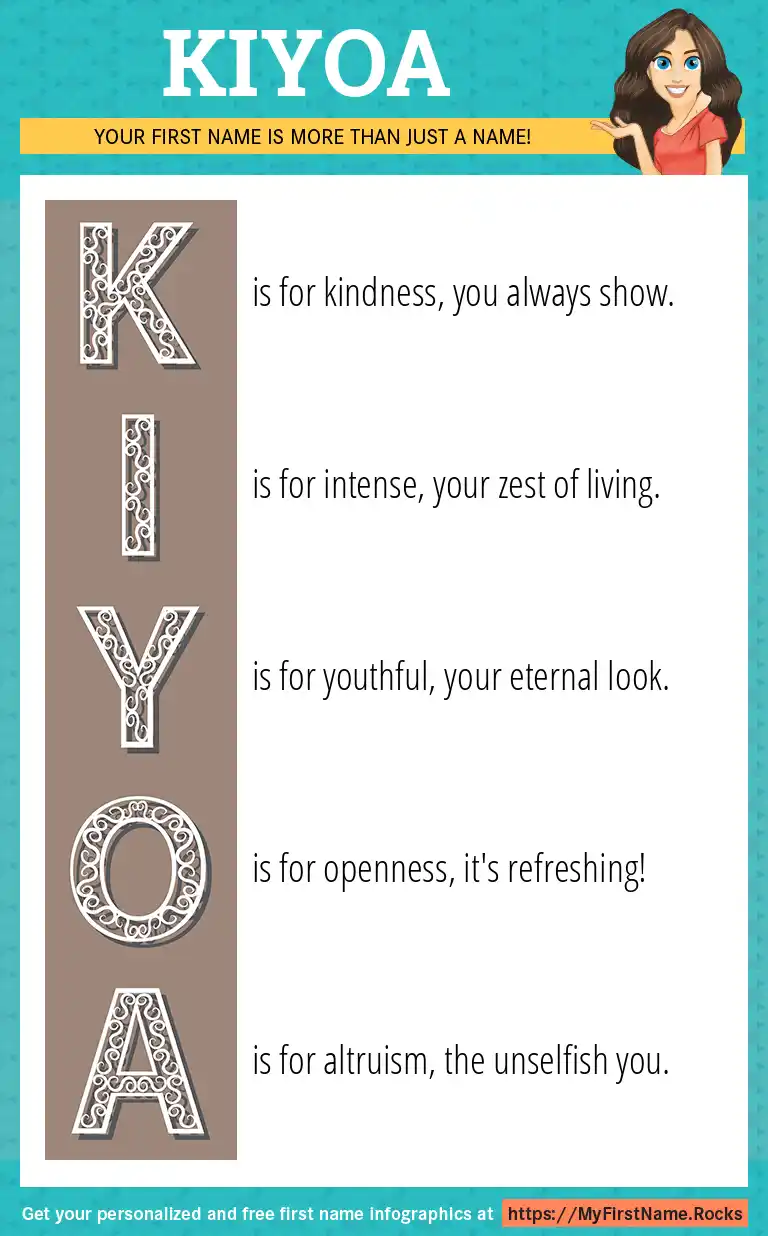 KIYOA

YOUR FIRST NAME IS MORE THAN JUST A NAME!

K is for kindness, you always show.

I is for intense, your zest of living.

Y is for youthful, your eternal look.

O is for openness, it's refreshing!

A is for altruism, the unselfish you.

Get your personalized and free first name infographics at https://MyFirstName.Rocks