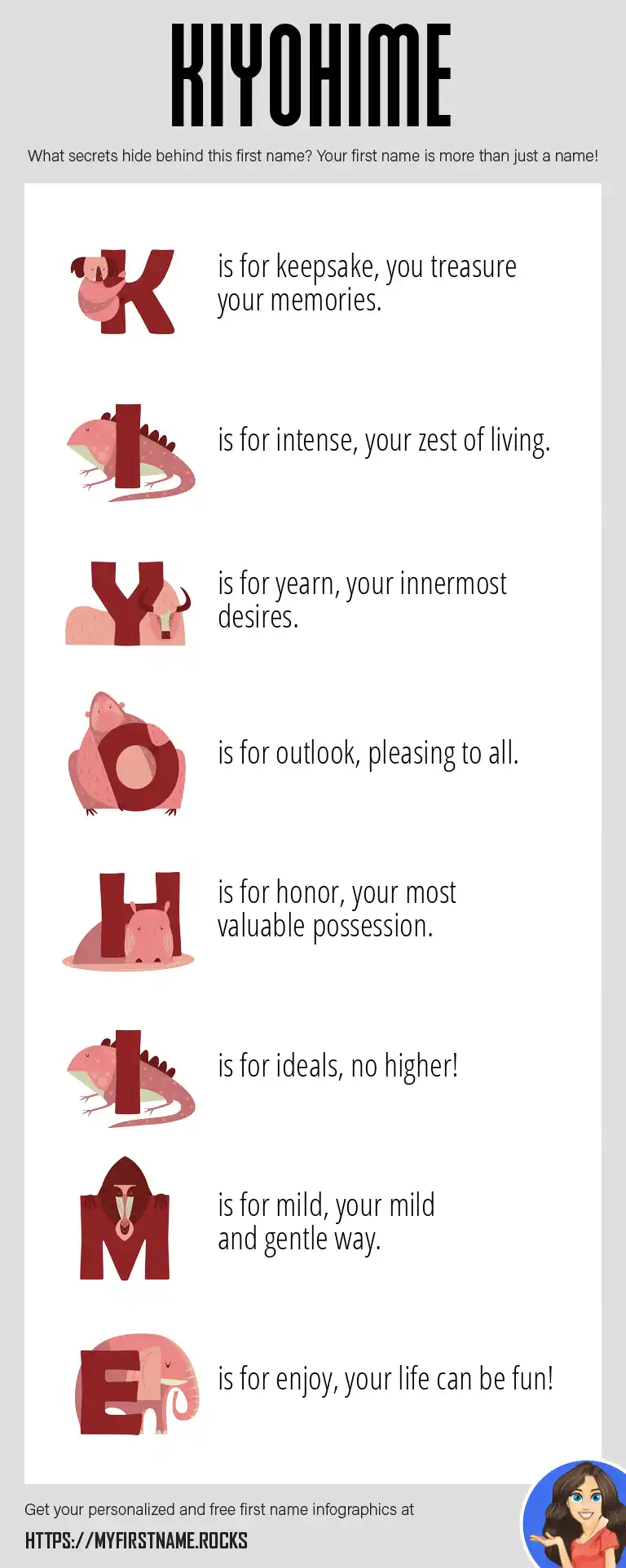 KIYOHIME

What secrets hide behind this first name? Your first name is more than just a name!

K is for keepsake, you treasure your memories.

I is for intense, your zest of living.

Y is for yearn, your innermost desires.

O is for outlook, pleasing to all.

H is for honor, your most valuable possession.

I is for ideals, no higher!

M is for mild, your mild and gentle way.

E is for enjoy, your life can be fun!

Get your personalized and free first name infographics at

HTTPS://MYFIRSTNAME.ROCKS