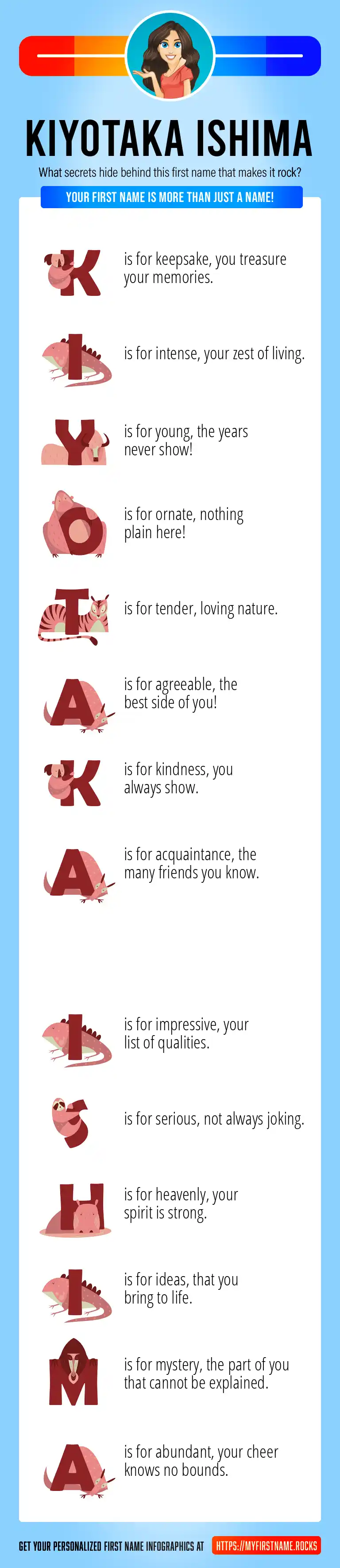 KIYOTAKA ISHIMA

What secrets hide behind this first name that makes it rock?

YOUR FIRST NAME IS MORE THAN JUST A NAME!

K is for keepsake, you treasure your memories.

I is for intense, your zest of living.

Y is for young, the years never show!

O is for ornate, nothing plain here!

T is for tender, loving nature.

A is for agreeable, the best side of you!

K is for kindness, you always show.

A is for acquaintance, the many friends you know.

I is for impressive, your list of qualities.

S is for serious, not always joking.

H is for heavenly, your spirit is strong.

I is for ideas, that you bring to life.

M is for mystery, the part of you that cannot be explained.

A is for abundant, your cheer knows no bounds.

GET YOUR PERSONALIZED FIRST NAME INFOGRAPHICS AT HTTPS://MYFIRSTNAME.ROCKS