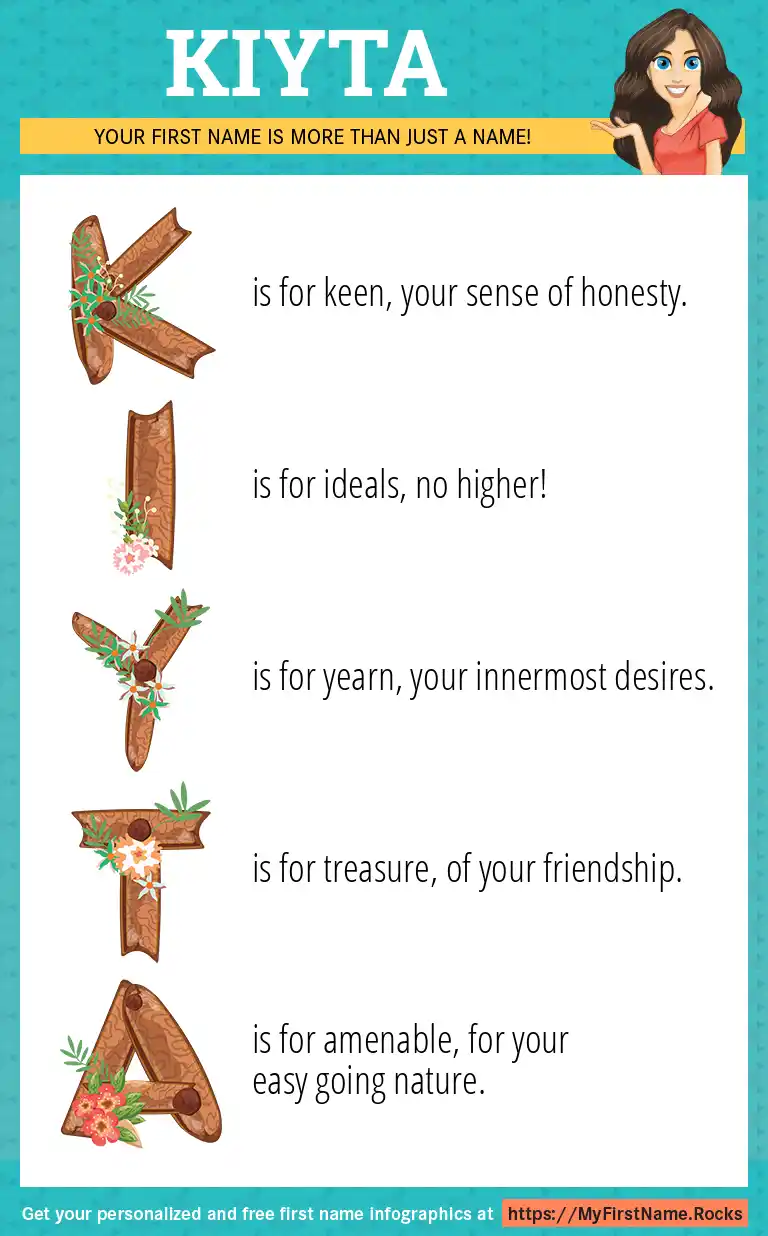 KIYTA

YOUR FIRST NAME IS MORE THAN JUST A NAME!

K is for keen, your sense of honesty.

I is for ideals, no higher!

Y is for yearn, your innermost desires.

T is for treasure, of your friendship.

A is for amenable, for your easy going nature.

Get your personalized and free first name infographics at https://MyFirstName.Rocks