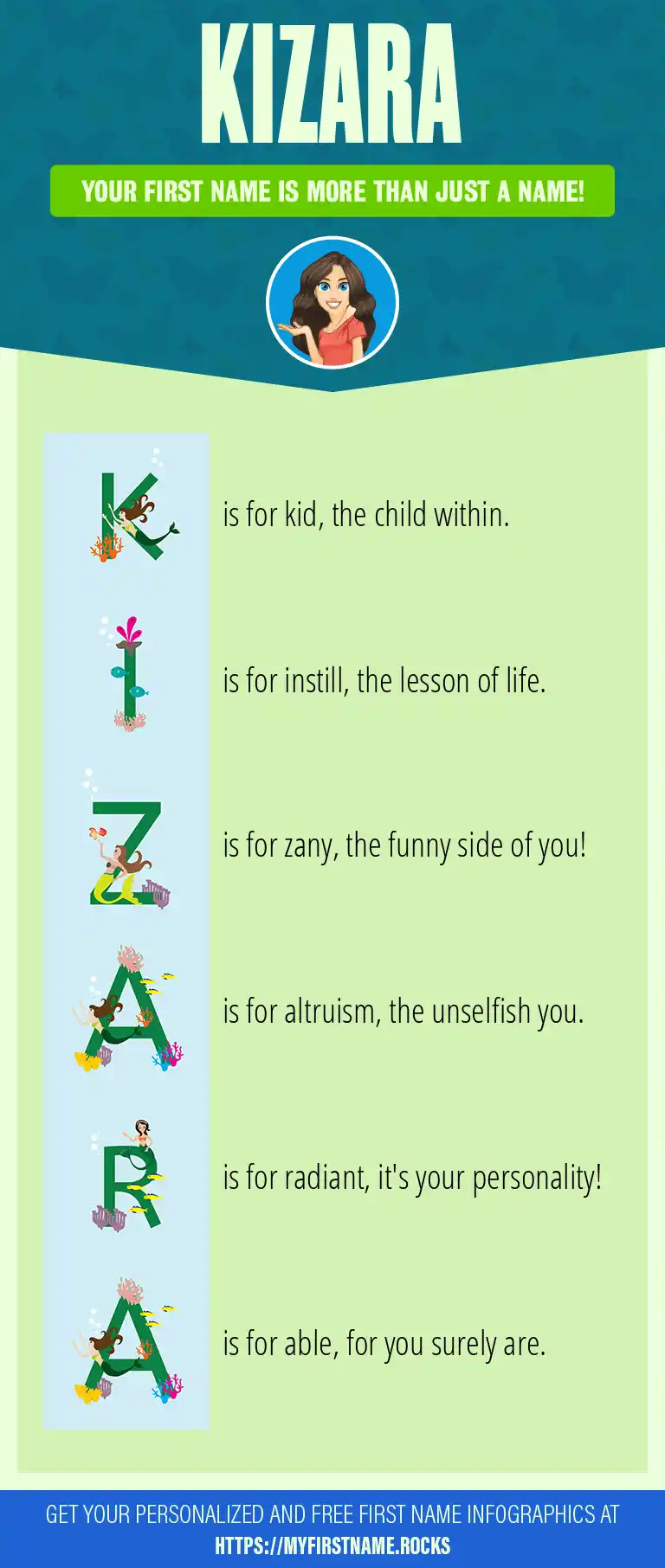 KIZARA

YOUR FIRST NAME IS MORE THAN JUST A NAME!

K is for kid, the child within.

I is for instill, the lesson of life.

Z is for zany, the funny side of you!

A is for altruism, the unselfish you.

R is for radiant, it's your personality!

A is for able, for you surely are.

GET YOUR PERSONALIZED AND FREE FIRST NAME INFOGRAPHICS AT HTTPS://MYFIRSTNAME.ROCKS