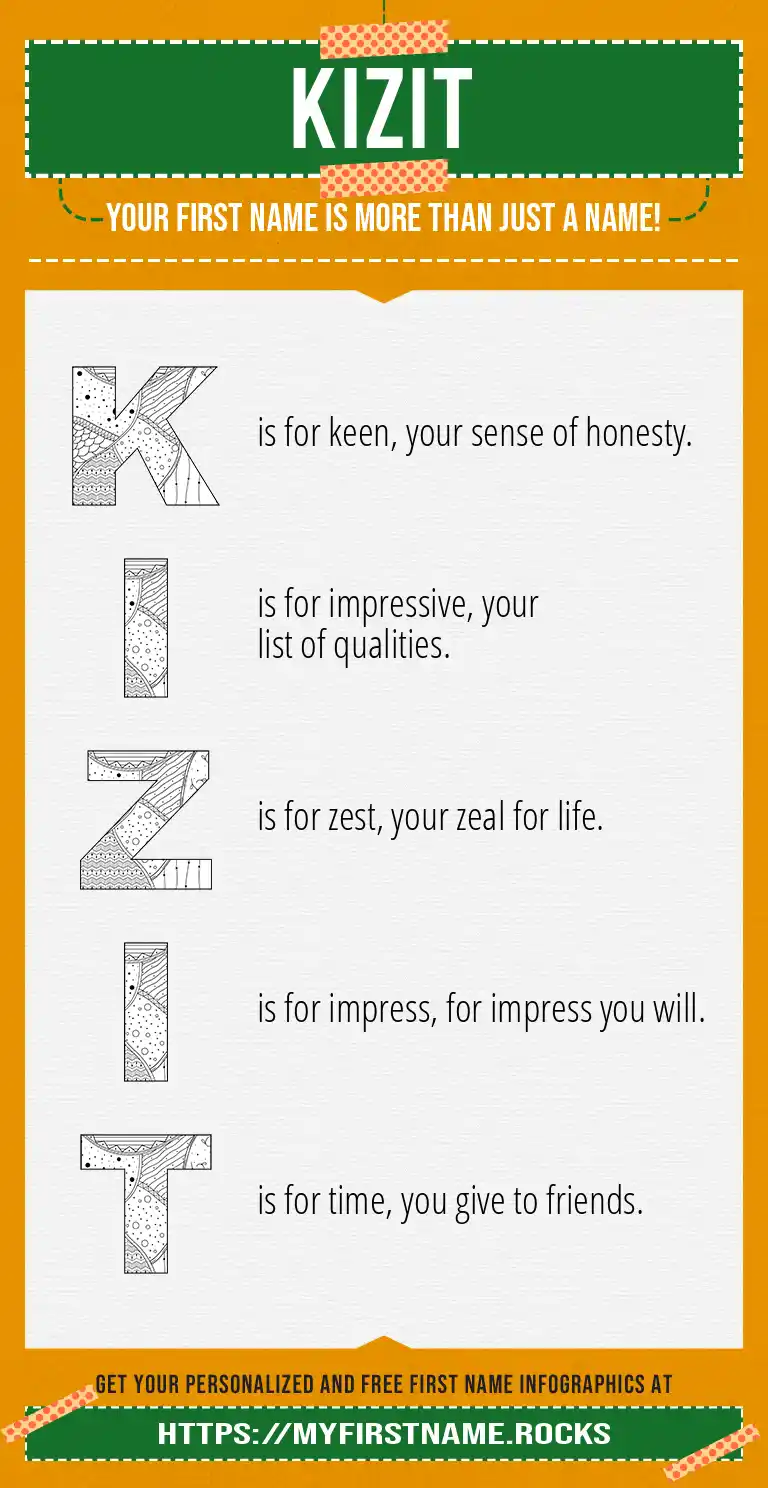 KIZIT

YOUR FIRST NAME IS MORE THAN JUST A NAME!

K is for keen, your sense of honesty.

I is for impressive, your list of qualities.

Z is for zest, your zeal for life.

I is for impress, for impress you will.

T is for time, you give to friends.

GET YOUR PERSONALIZED AND FREE FIRST NAME INFOGRAPHICS AT

HTTPS://MYFIRSTNAME.ROCKS