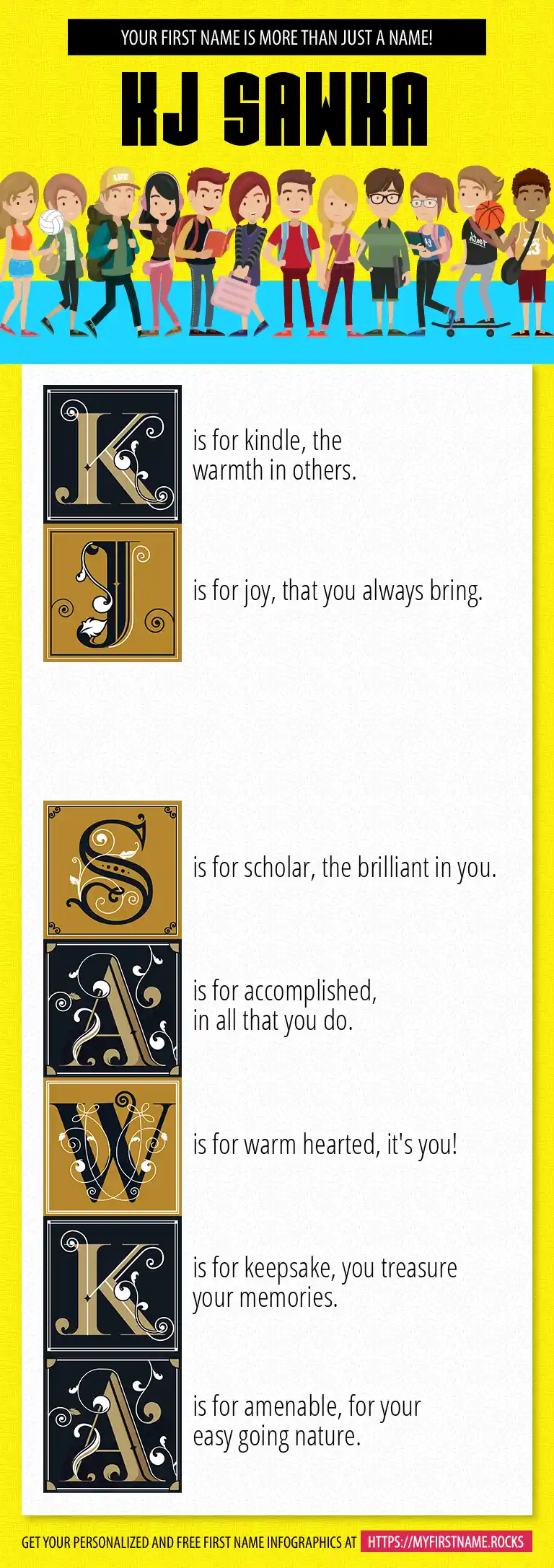 YOUR FIRST NAME IS MORE THAN JUST A NAME!

KJ SAWKA

K is for kindle, the warmth in others.

J is for joy, that you always bring.

S is for scholar, the brilliant in you.

A is for accomplished, in all that you do.

W is for warm hearted, it's you!

K is for keepsake, you treasure your memories.

A is for amenable, for your easy going nature.

GET YOUR PERSONALIZED AND FREE FIRST NAME INFOGRAPHICS AT HTTPS://MYFIRSTNAME.ROCKS