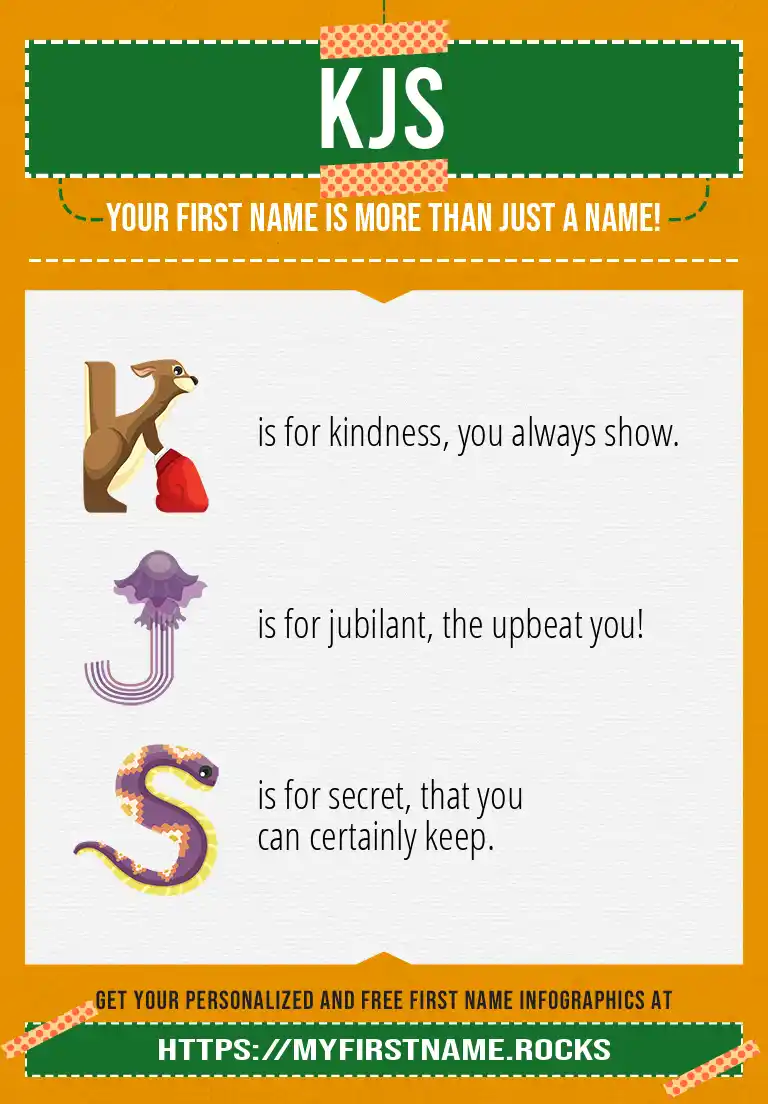 KJS

YOUR FIRST NAME IS MORE THAN JUST A NAME!

K is for kindness, you always show.

J is for jubilant, the upbeat you!

S is for secret, that you can certainly keep.

GET YOUR PERSONALIZED AND FREE FIRST NAME INFOGRAPHICS AT

HTTPS://MYFIRSTNAME.ROCKS