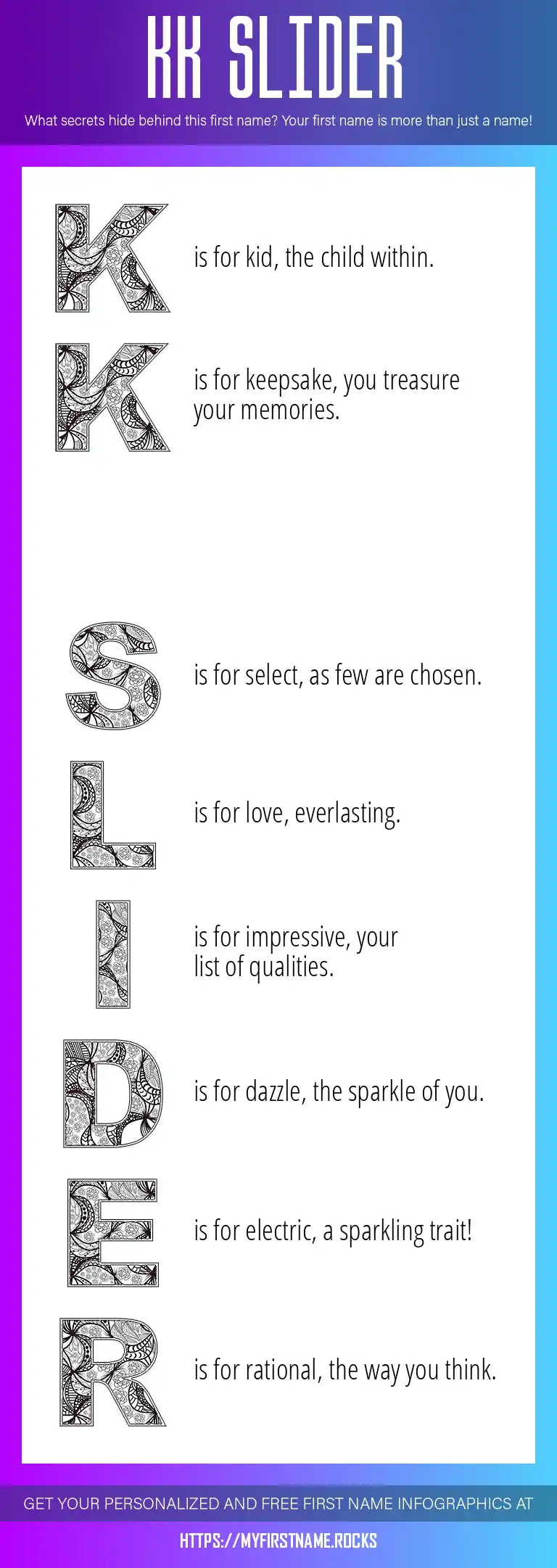 KK SLIDER

What secrets hide behind this first name? Your first name is more than just a name!

K is for kid, the child within.

K is for keepsake, you treasure your memories.

S is for select, as few are chosen.

L is for love, everlasting.

I is for impressive, your list of qualities.

D is for dazzle, the sparkle of you.

E is for electric, a sparkling trait!

R is for rational, the way you think.

GET YOUR PERSONALIZED AND FREE FIRST NAME INFOGRAPHICS AT

HTTPS://MYFIRSTNAME.ROCKS