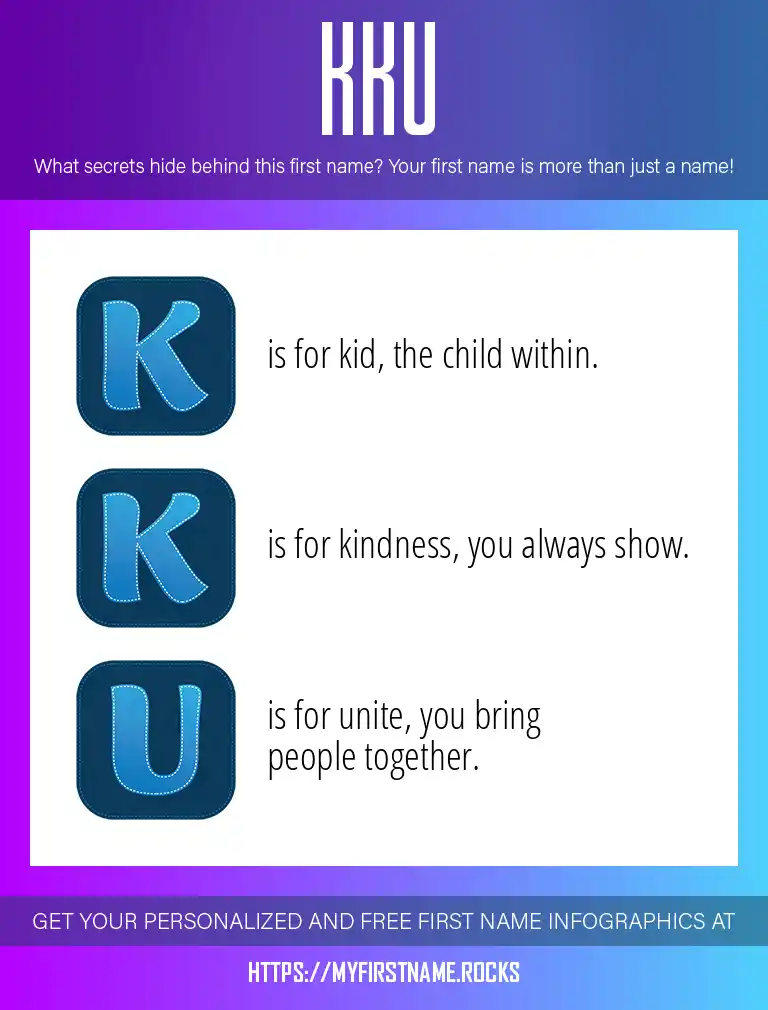 KKU

What secrets hide behind this first name? Your first name is more than just a name!

K is for kid, the child within.

K is for kindness, you always show.

U is for unite, you bring people together.

GET YOUR PERSONALIZED AND FREE FIRST NAME INFOGRAPHICS AT

HTTPS://MYFIRSTNAME.ROCKS