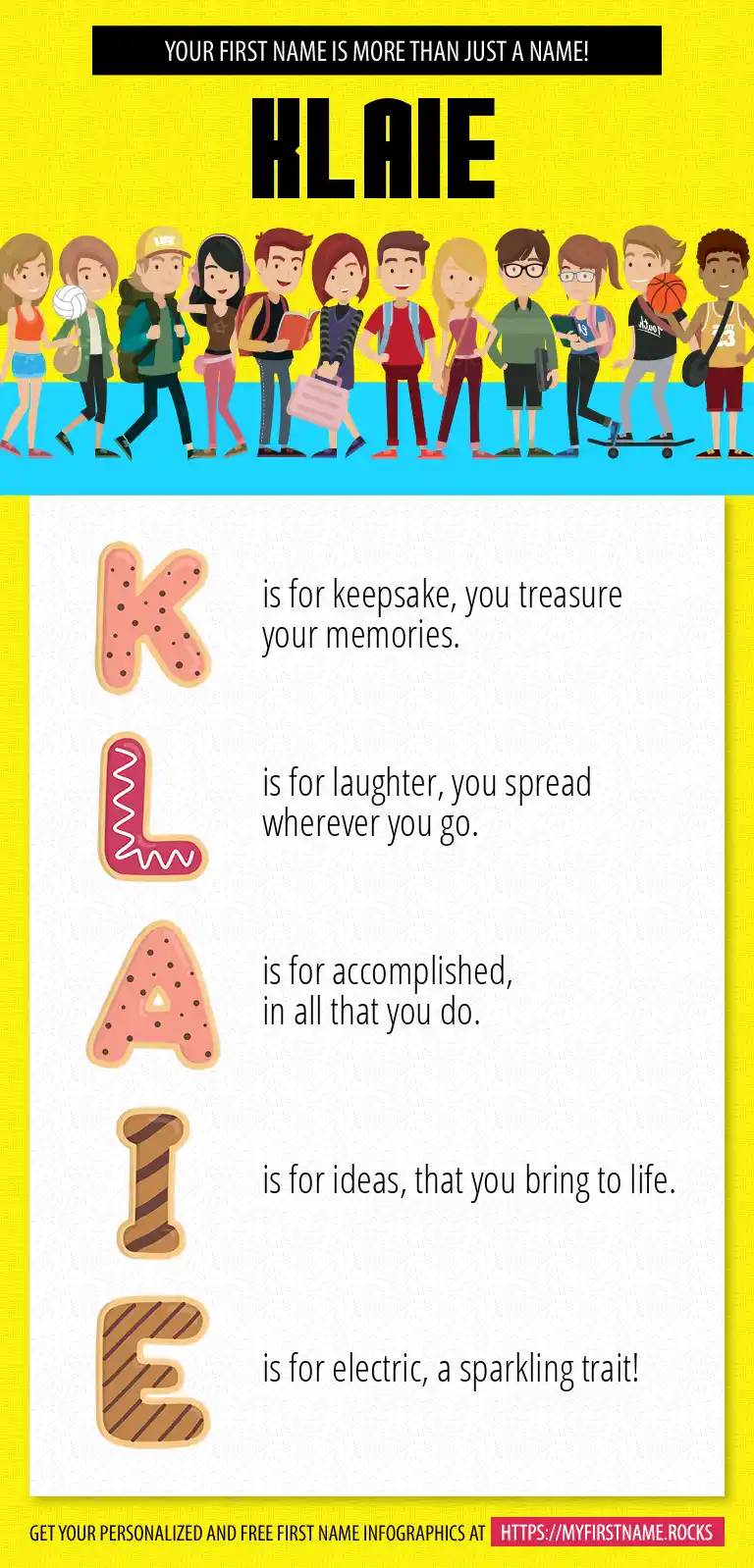 YOUR FIRST NAME IS MORE THAN JUST A NAME!

KLAIE

K is for keepsake, you treasure your memories.

L is for laughter, you spread wherever you go.

A is for accomplished, in all that you do.

I is for ideas, that you bring to life.

E is for electric, a sparkling trait!

GET YOUR PERSONALIZED AND FREE FIRST NAME INFOGRAPHICS AT HTTPS://MYFIRSTNAME.ROCKS