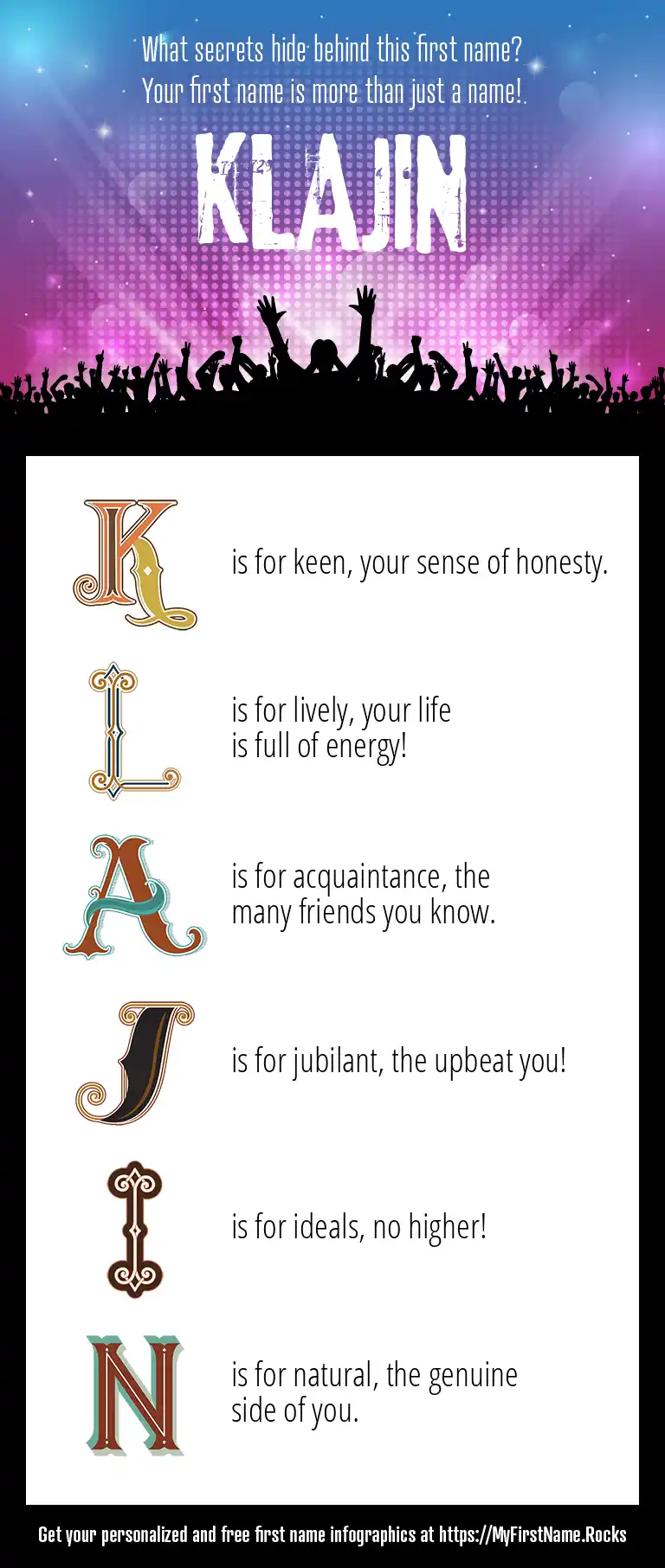 What secrets hide behind this first name?
Your first name is more than just a name!

KLAJIN

K is for keen, your sense of honesty.

L is for lively, your life is full of energy!

A is for acquaintance, the many friends you know.

J is for jubilant, the upbeat you!

I is for ideals, no higher!

N is for natural, the genuine side of you.

Get your personalized and free first name infographics at https://MyFirstName.Rocks