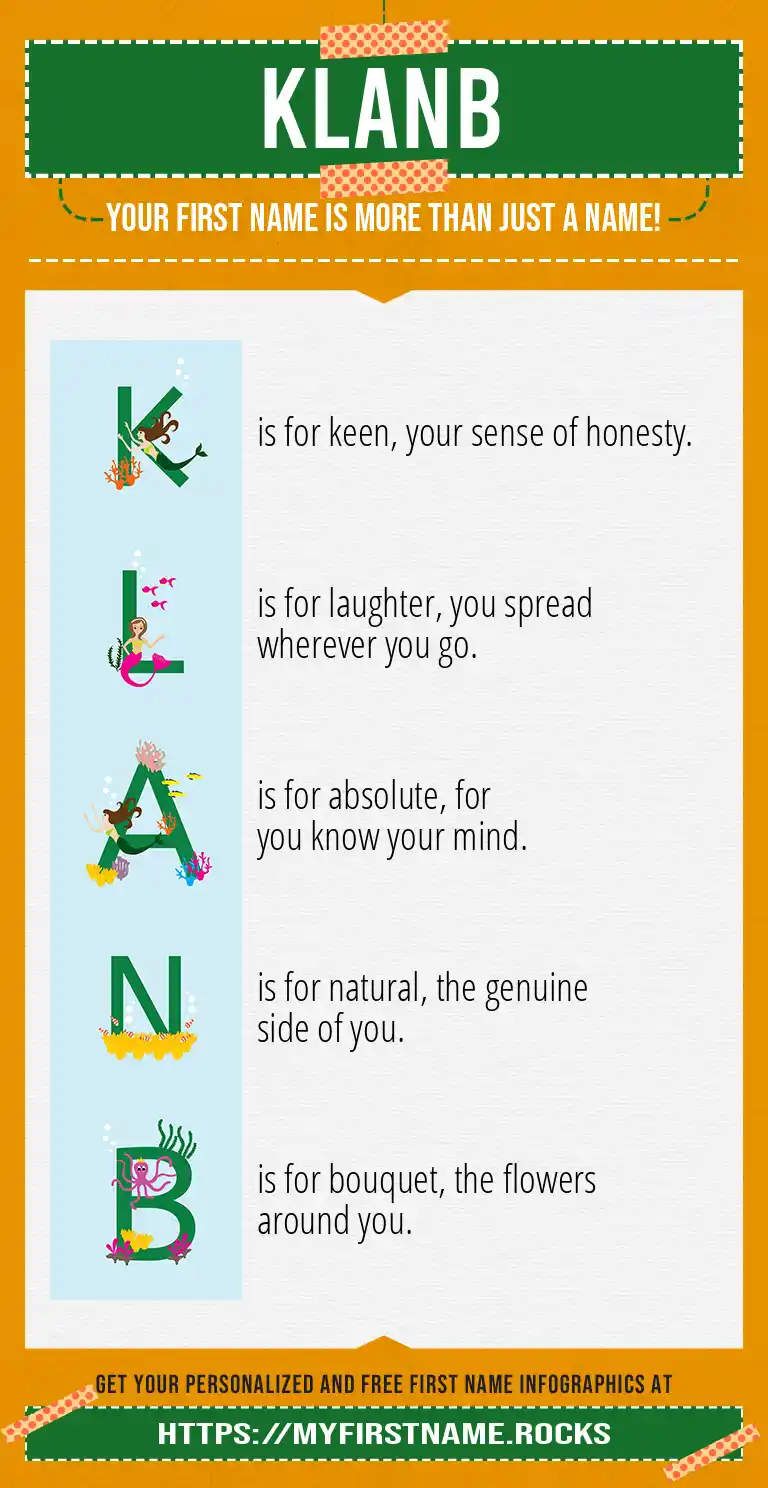 KLANB

YOUR FIRST NAME IS MORE THAN JUST A NAME!

K is for keen, your sense of honesty.

L is for laughter, you spread wherever you go.

A is for absolute, for you know your mind.

N is for natural, the genuine side of you.

B is for bouquet, the flowers around you.

GET YOUR PERSONALIZED AND FREE FIRST NAME INFOGRAPHICS AT

HTTPS://MYFIRSTNAME.ROCKS