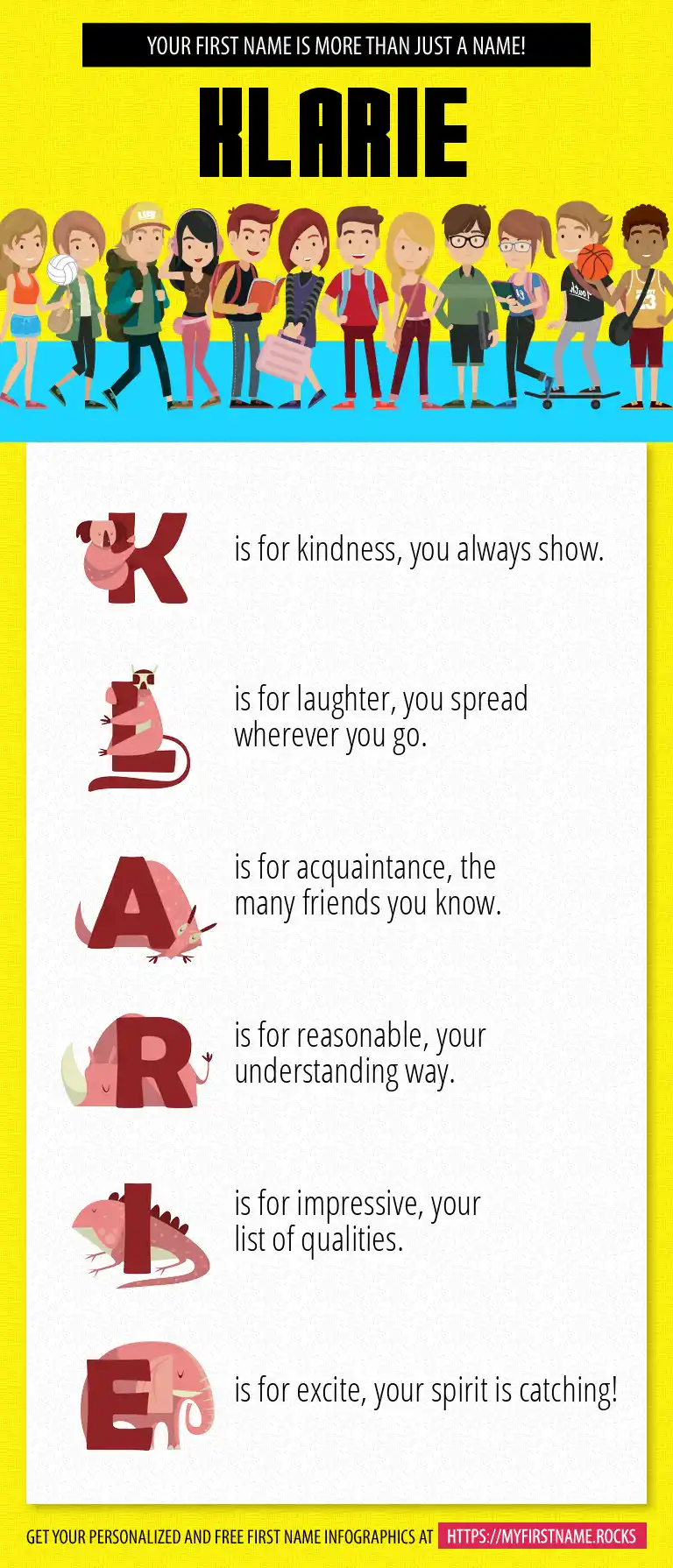 YOUR FIRST NAME IS MORE THAN JUST A NAME!

KLARIE

K is for kindness, you always show.

L is for laughter, you spread wherever you go.

A is for acquaintance, the many friends you know.

R is for reasonable, your understanding way.

I is for impressive, your list of qualities.

E is for excite, your spirit is catching!

GET YOUR PERSONALIZED AND FREE FIRST NAME INFOGRAPHICS AT HTTPS://MYFIRSTNAME.ROCKS