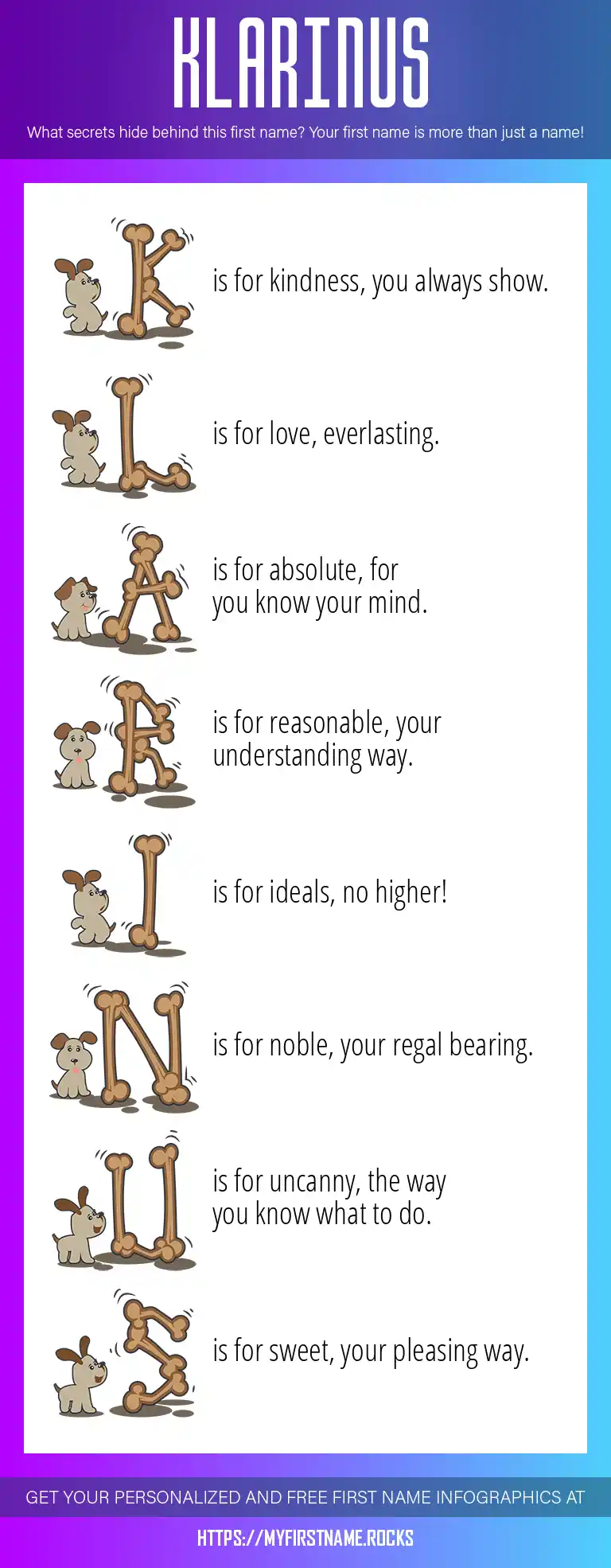 KLARINUS

What secrets hide behind this first name? Your first name is more than just a name!

K is for kindness, you always show.

L is for love, everlasting.

A is for absolute, for you know your mind.

R is for reasonable, your understanding way.

I is for ideals, no higher!

N is for noble, your regal bearing.

U is for uncanny, the way you know what to do.

S is for sweet, your pleasing way.

GET YOUR PERSONALIZED AND FREE FIRST NAME INFOGRAPHICS AT

HTTPS://MYFIRSTNAME.ROCKS