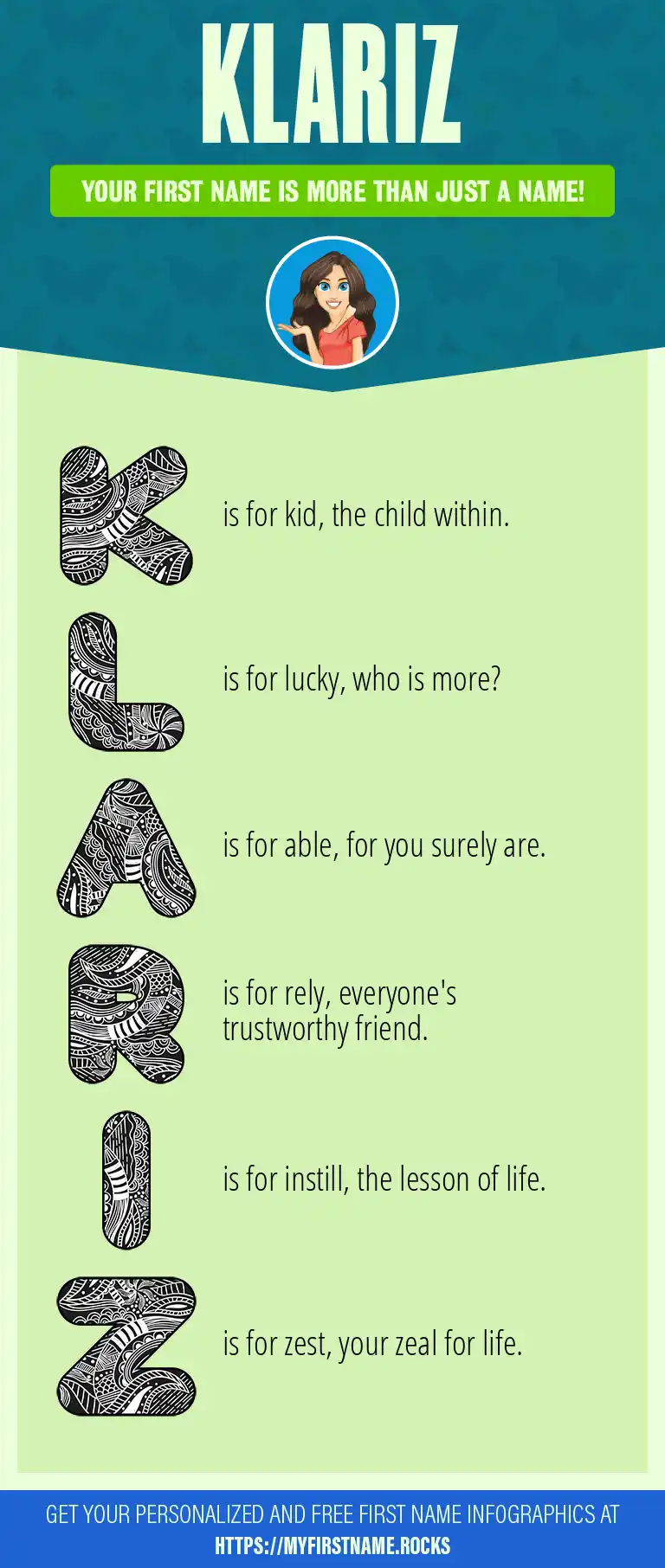 KLARIZ

YOUR FIRST NAME IS MORE THAN JUST A NAME!

K is for kid, the child within.

L is for lucky, who is more?

A is for able, for you surely are.

R is for rely, everyone's trustworthy friend.

I is for instill, the lesson of life.

Z is for zest, your zeal for life.

GET YOUR PERSONALIZED AND FREE FIRST NAME INFOGRAPHICS AT HTTPS://MYFIRSTNAME.ROCKS