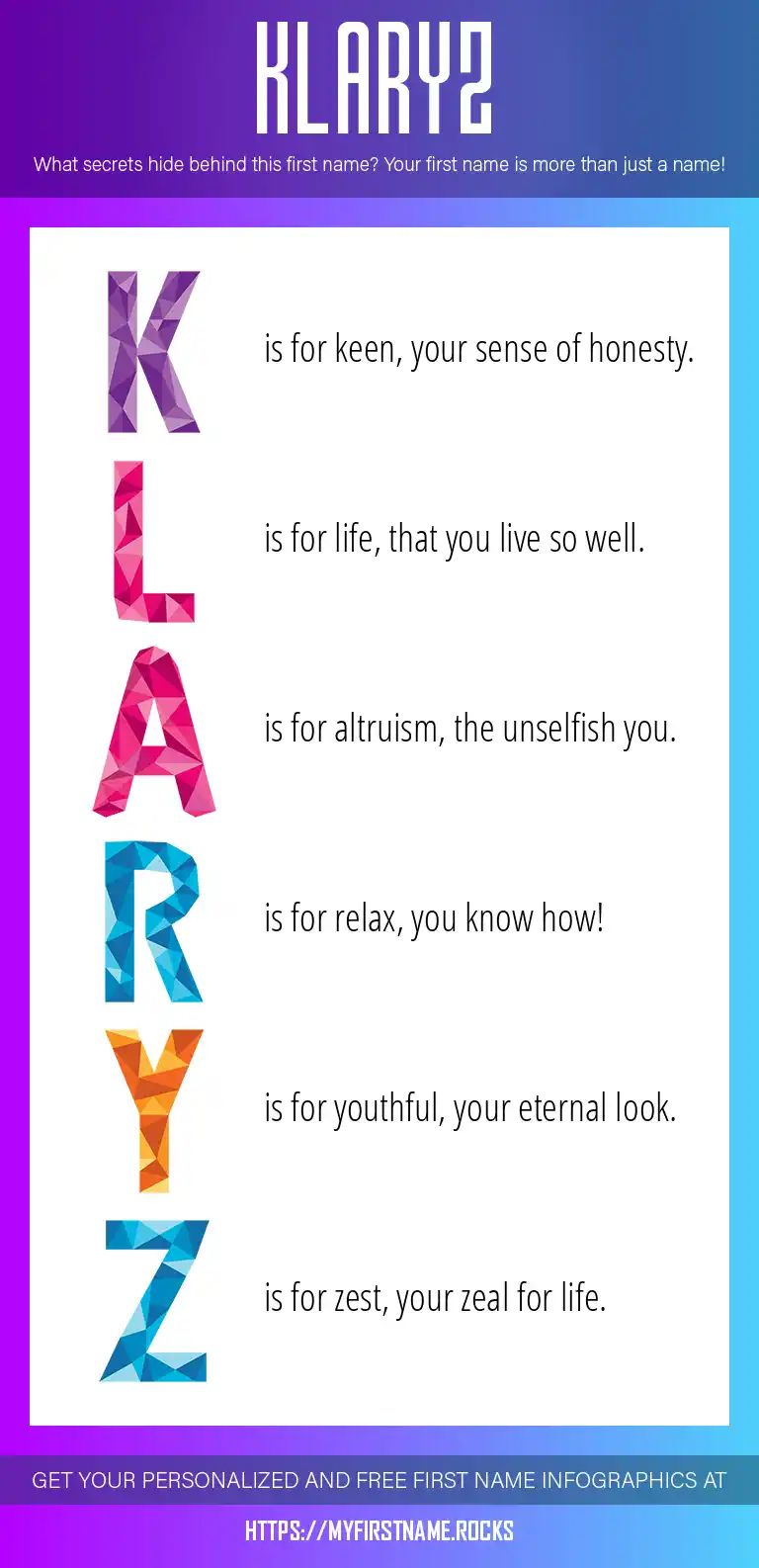 KLARYZ

What secrets hide behind this first name? Your first name is more than just a name!

K is for keen, your sense of honesty.

L is for life, that you live so well.

A is for altruism, the unselfish you.

R is for relax, you know how!

Y is for youthful, your eternal look.

Z is for zest, your zeal for life.

GET YOUR PERSONALIZED AND FREE FIRST NAME INFOGRAPHICS AT

HTTPS://MYFIRSTNAME.ROCKS