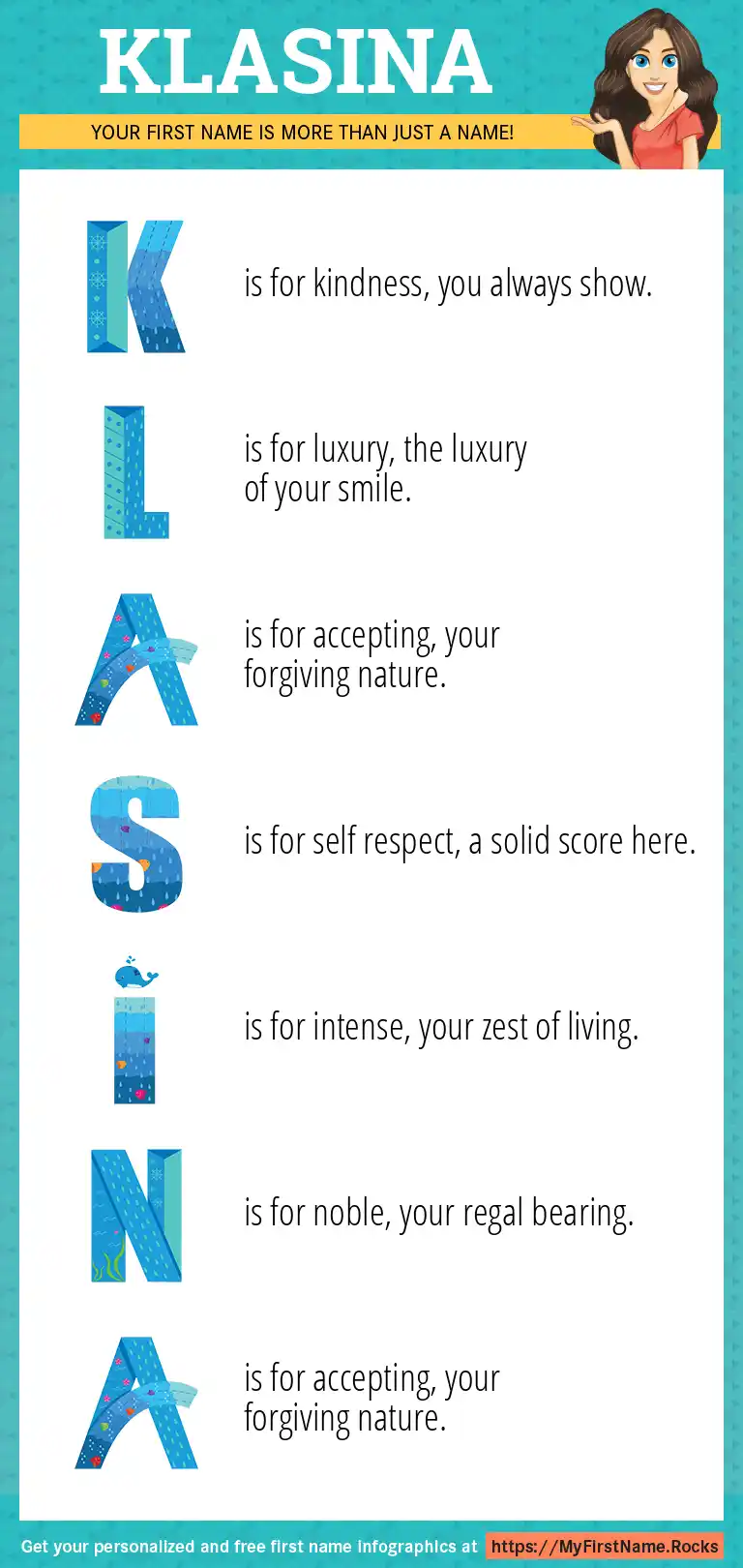 KLASINA

YOUR FIRST NAME IS MORE THAN JUST A NAME!

K is for kindness, you always show.

L is for luxury, the luxury of your smile.

A is for accepting, your forgiving nature.

S is for self respect, a solid score here.

I is for intense, your zest of living.

N is for noble, your regal bearing.

A is for accepting, your forgiving nature.

Get your personalized and free first name infographics at https://MyFirstName.Rocks