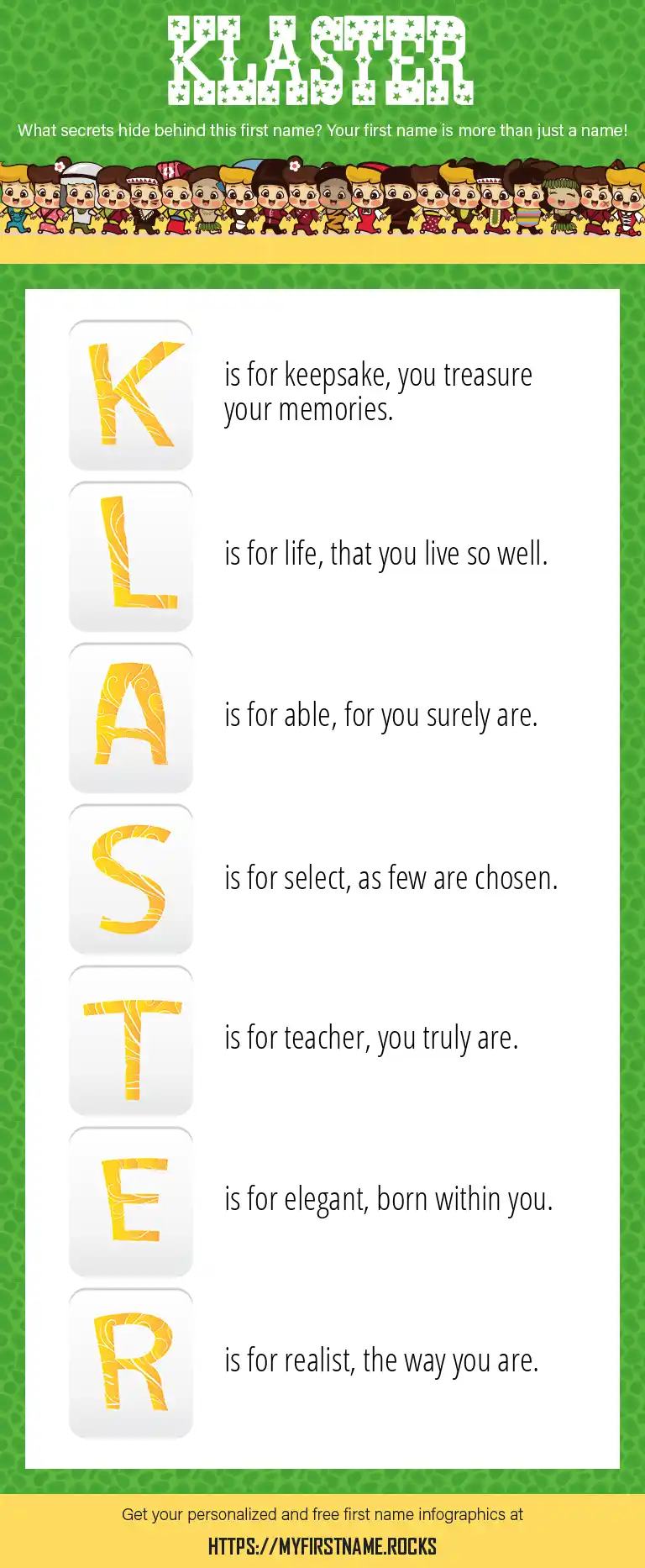 KLASTER

What secrets hide behind this first name? Your first name is more than just a name!

K is for keepsake, you treasure your memories.

L is for life, that you live so well.

A is for able, for you surely are.

S is for select, as few are chosen.

T is for teacher, you truly are.

E is for elegant, born within you.

R is for realist, the way you are.

Get your personalized and free first name infographics at

HTTPS://MYFIRSTNAME.ROCKS