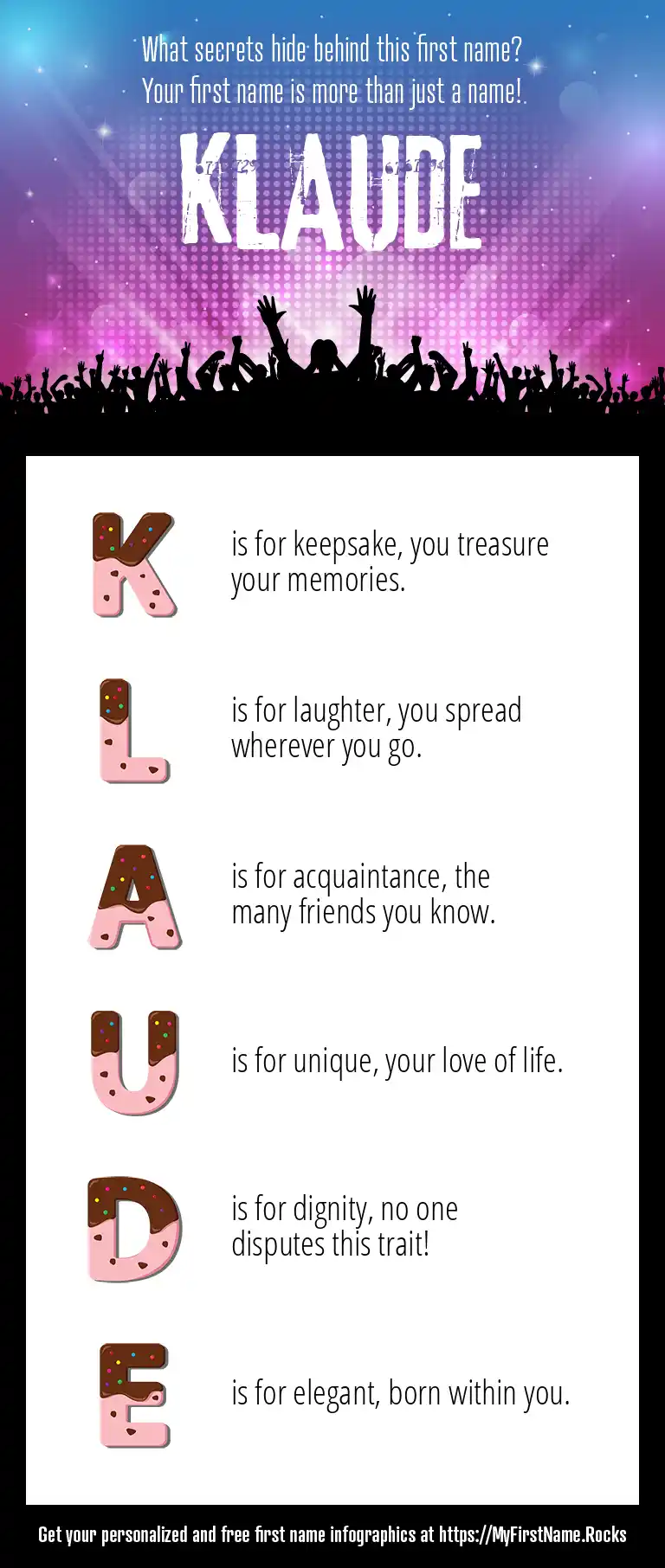 What secrets hide behind this first name?
Your first name is more than just a name!

KLAUDE

K is for keepsake, you treasure your memories.

L is for laughter, you spread wherever you go.

A is for acquaintance, the many friends you know.

U is for unique, your love of life.

D is for dignity, no one disputes this trait!

E is for elegant, born within you.

Get your personalized and free first name infographics at https://MyFirstName.Rocks