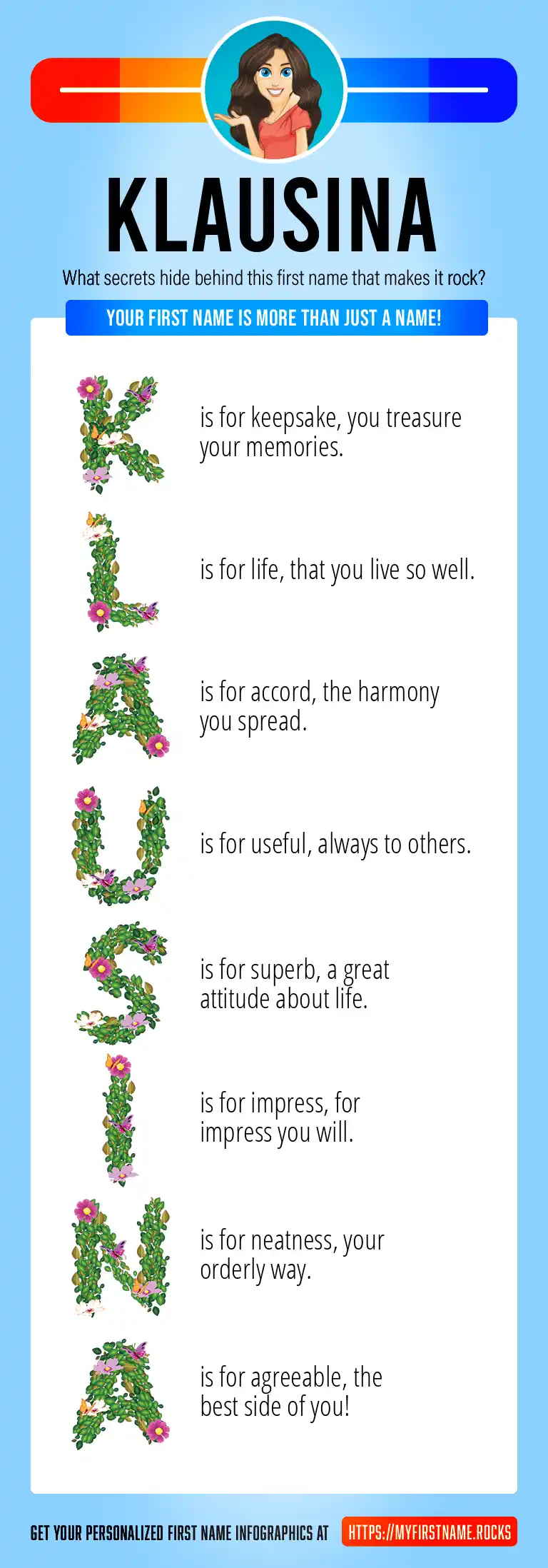 KLAUSINA

What secrets hide behind this first name that makes it rock?

YOUR FIRST NAME IS MORE THAN JUST A NAME!

K is for keepsake, you treasure your memories.

L is for life, that you live so well.

A is for accord, the harmony you spread.

U is for useful, always to others.

S is for superb, a great attitude about life.

I is for impress, for impress you will.

N is for neatness, your orderly way.

A is for agreeable, the best side of you!

GET YOUR PERSONALIZED FIRST NAME INFOGRAPHICS AT HTTPS://MYFIRSTNAME.ROCKS