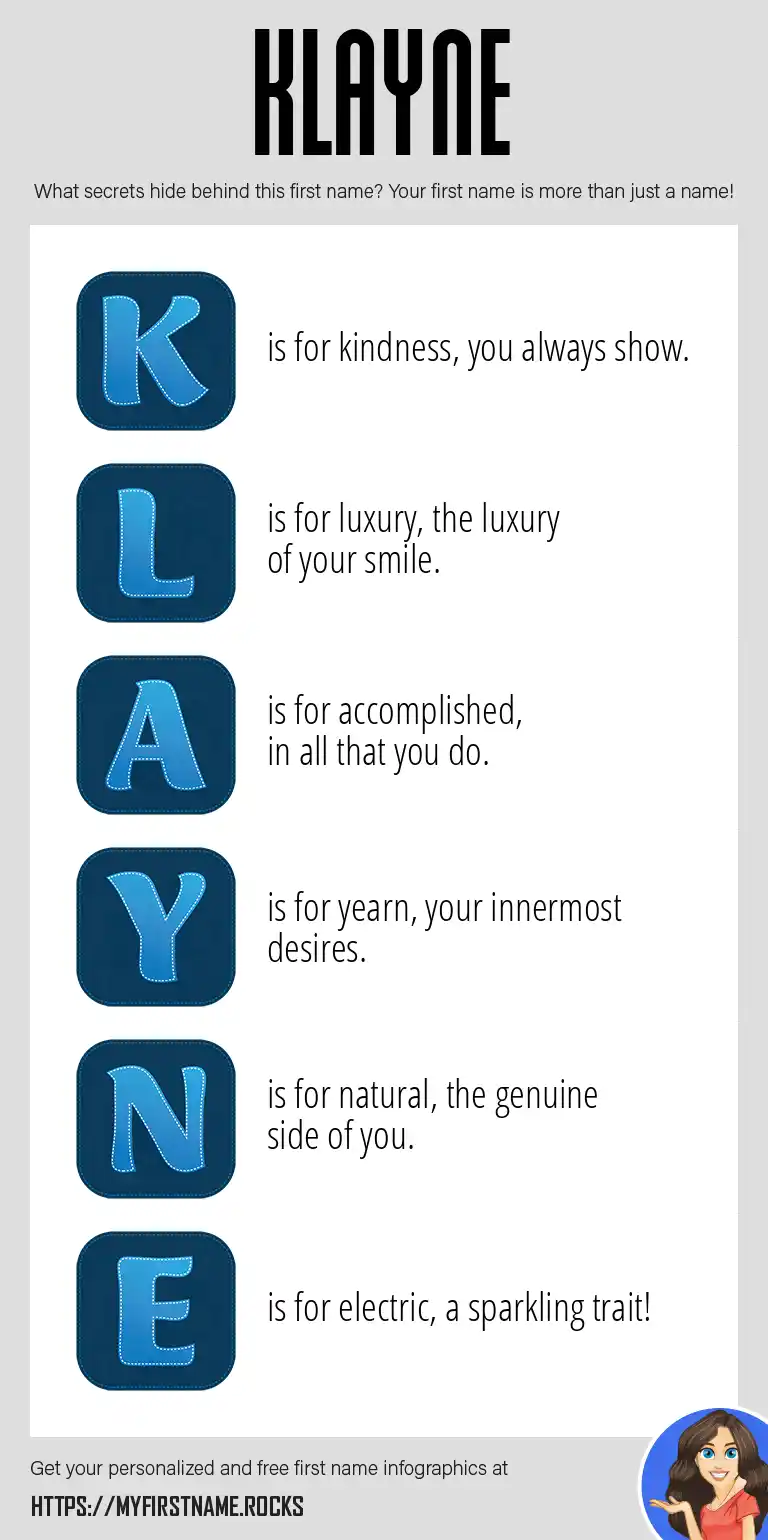 KLAYNE

What secrets hide behind this first name? Your first name is more than just a name!

K is for kindness, you always show.

L is for luxury, the luxury of your smile.

A is for accomplished, in all that you do.

Y is for yearn, your innermost desires.

N is for natural, the genuine side of you.

E is for electric, a sparkling trait!

Get your personalized and free first name infographics at

HTTPS://MYFIRSTNAME.ROCKS