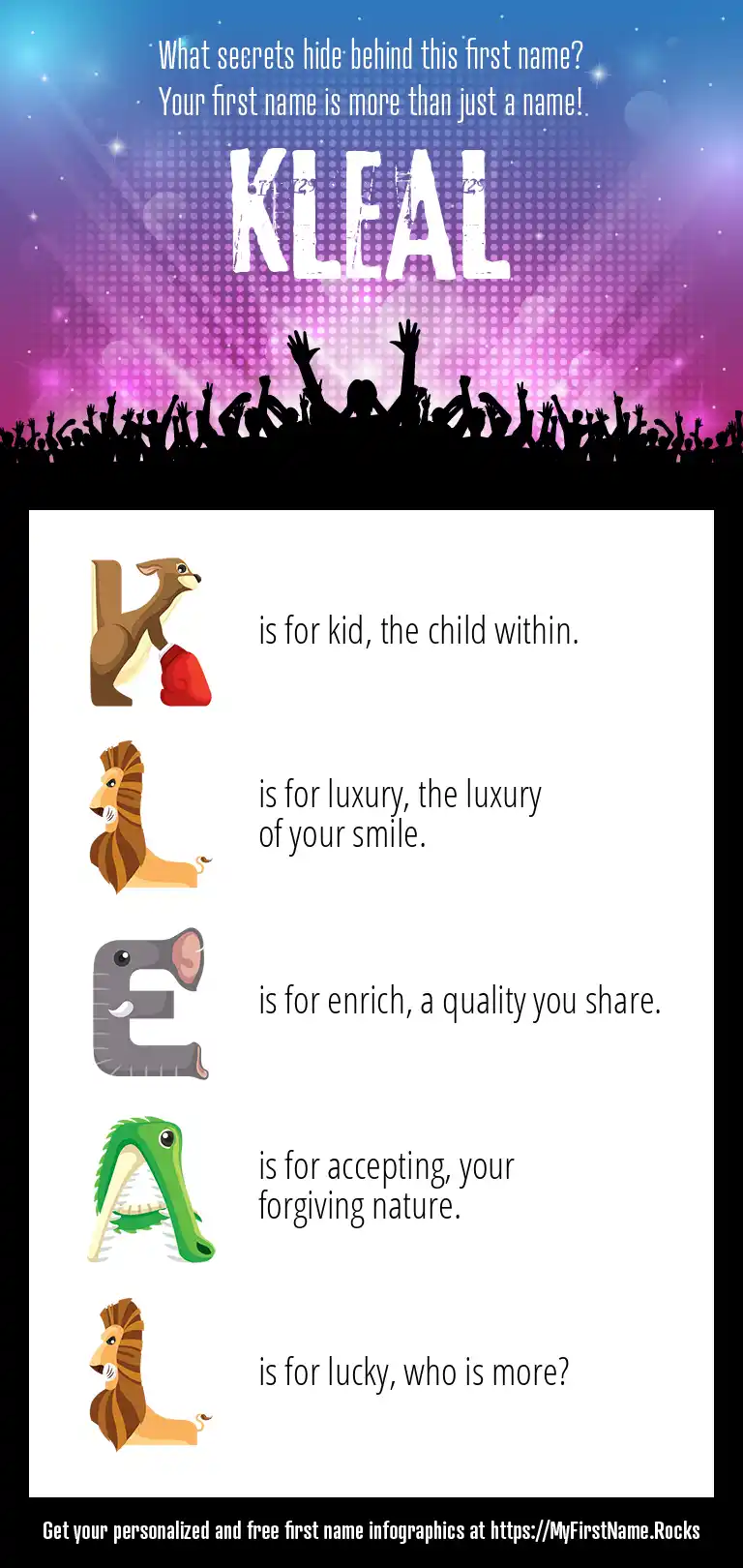 What secrets hide behind this first name?
Your first name is more than just a name!

KLEAL

K is for kid, the child within.

L is for luxury, the luxury of your smile.

E is for enrich, a quality you share.

A is for accepting, your forgiving nature.

L is for lucky, who is more?

Get your personalized and free first name infographics at https://MyFirstName.Rocks