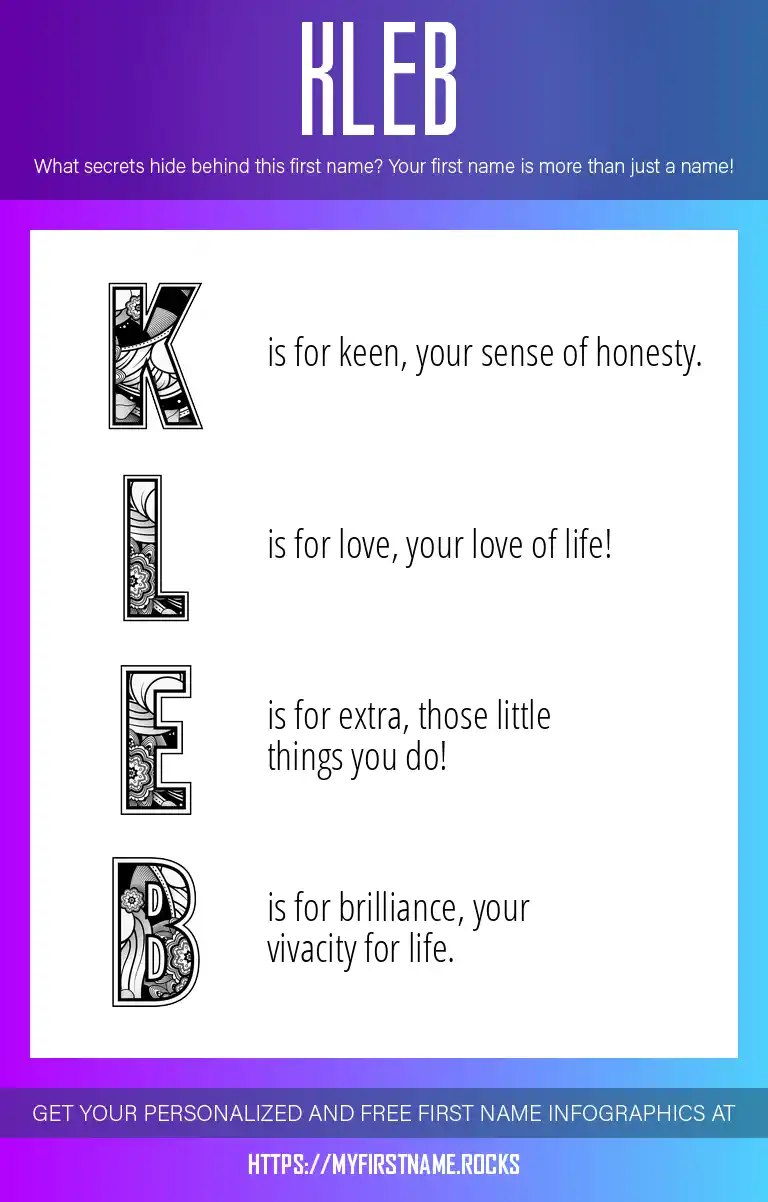 KLEB

What secrets hide behind this first name? Your first name is more than just a name!

K is for keen, your sense of honesty.

L is for love, your love of life!

E is for extra, those little things you do!

B is for brilliance, your vivacity for life.

GET YOUR PERSONALIZED AND FREE FIRST NAME INFOGRAPHICS AT

HTTPS://MYFIRSTNAME.ROCKS