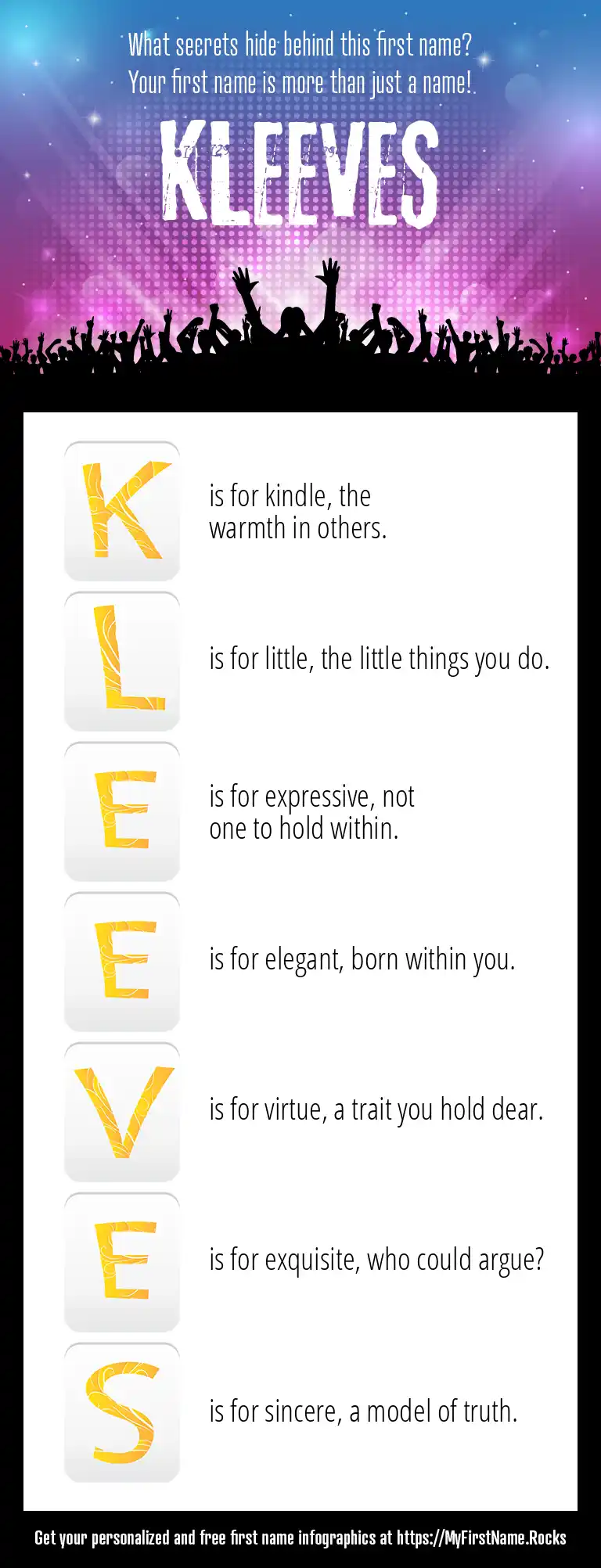 What secrets hide behind this first name?
Your first name is more than just a name!

KLEEVES

K is for kindle, the warmth in others.

L is for little, the little things you do.

E is for expressive, not one to hold within.

E is for elegant, born within you.

V is for virtue, a trait you hold dear.

E is for exquisite, who could argue?

S is for sincere, a model of truth.

Get your personalized and free first name infographics at https://MyFirstName.Rocks