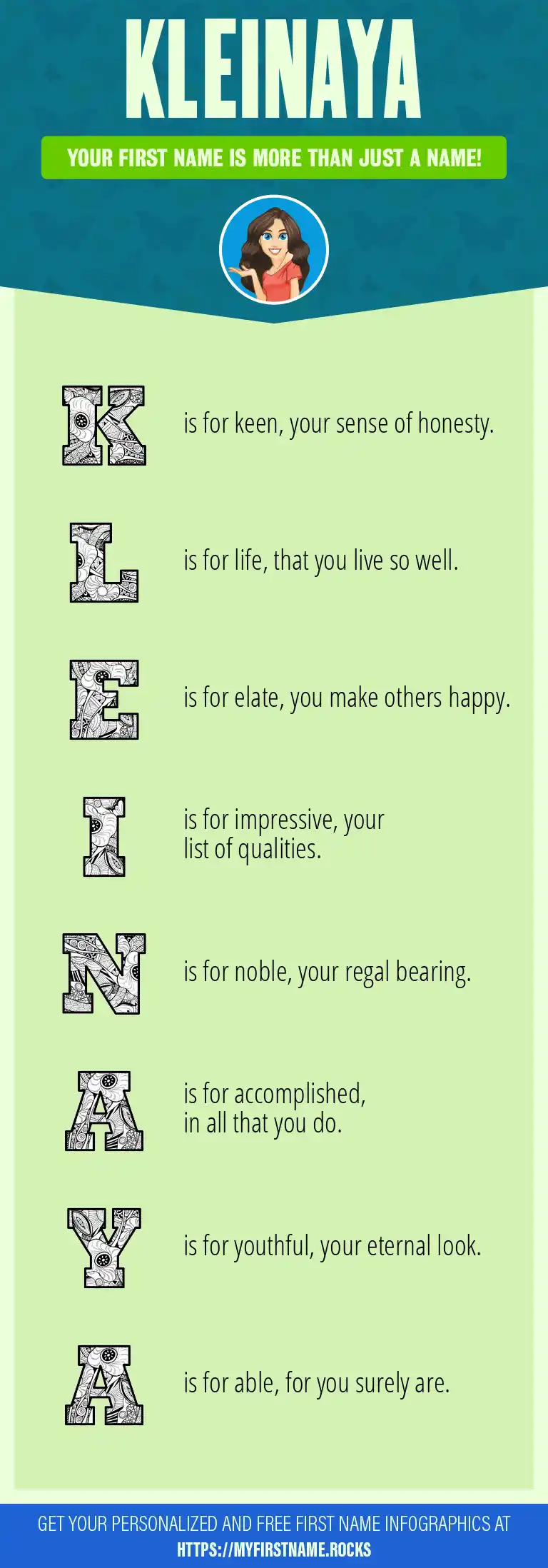 KLEINAYA

YOUR FIRST NAME IS MORE THAN JUST A NAME!

K is for keen, your sense of honesty.

L is for life, that you live so well.

E is for elate, you make others happy.

I is for impressive, your list of qualities.

N is for noble, your regal bearing.

A is for accomplished, in all that you do.

Y is for youthful, your eternal look.

A is for able, for you surely are.

GET YOUR PERSONALIZED AND FREE FIRST NAME INFOGRAPHICS AT HTTPS://MYFIRSTNAME.ROCKS