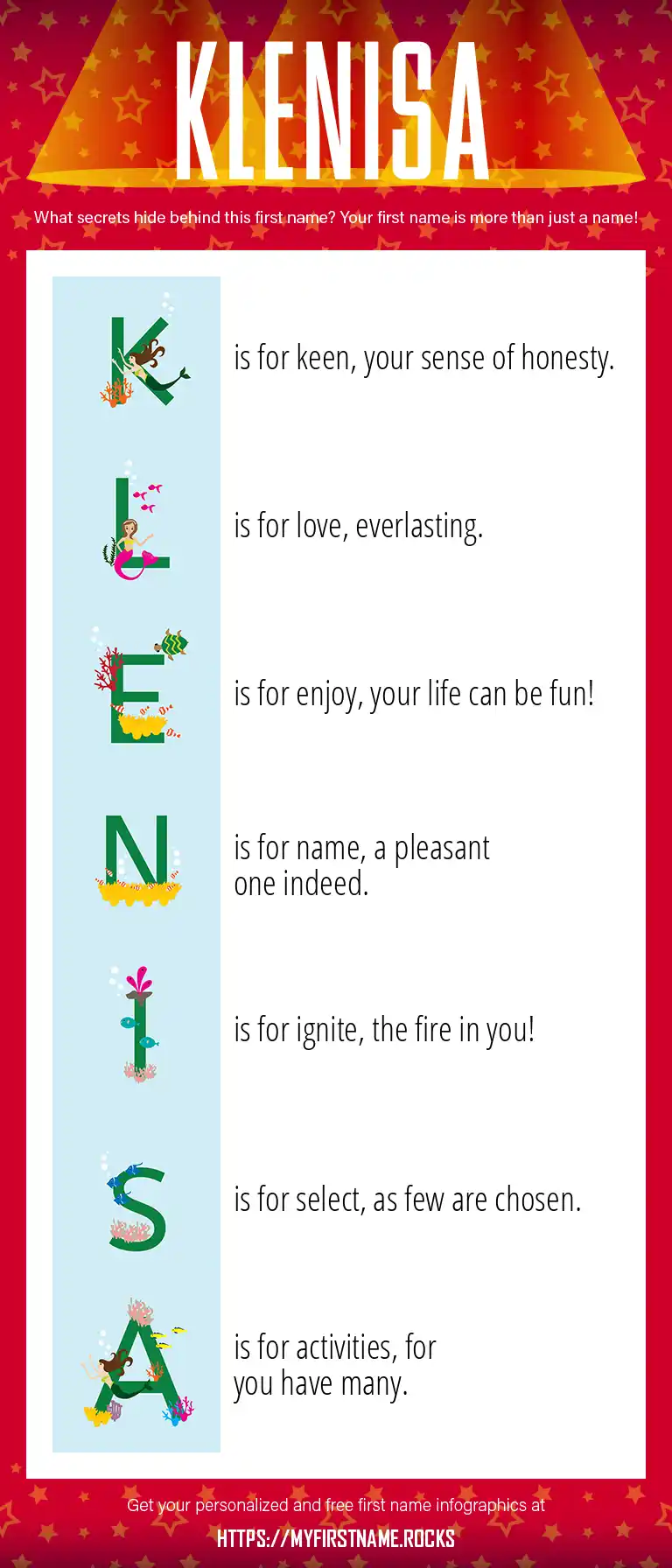 KLENISA

What secrets hide behind this first name? Your first name is more than just a name!

K is for keen, your sense of honesty.

L is for love, everlasting.

E is for enjoy, your life can be fun!

N is for name, a pleasant one indeed.

I is for ignite, the fire in you!

S is for select, as few are chosen.

A is for activities, for you have many.

Get your personalized and free first name infographics at

HTTPS://MYFIRSTNAME.ROCKS