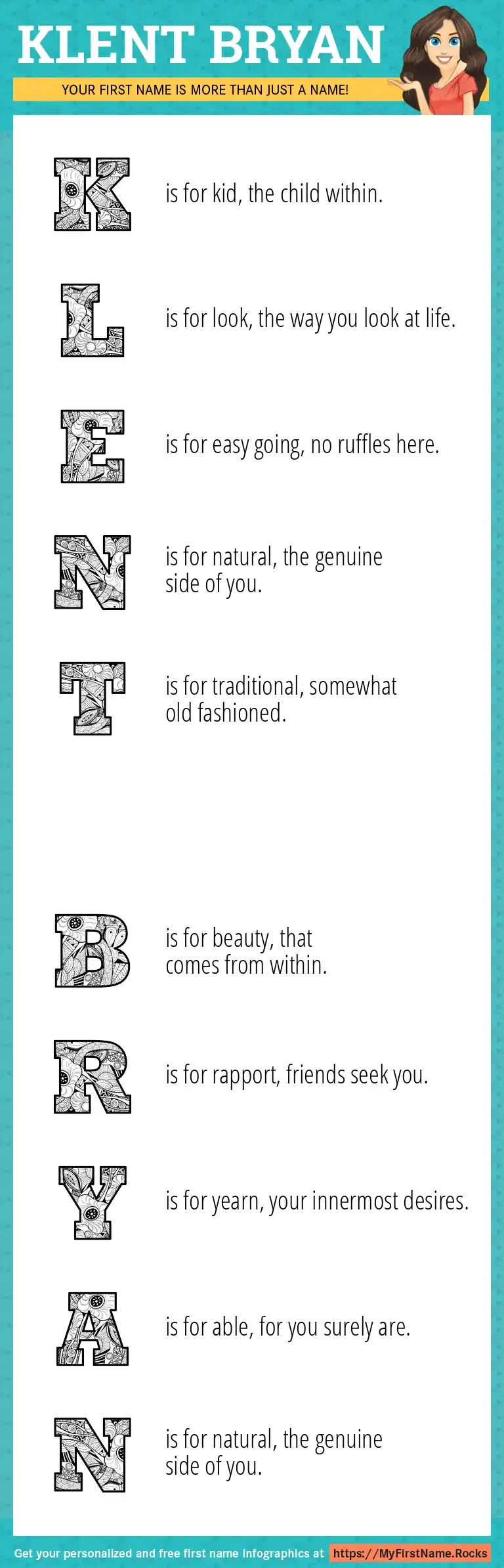 KLENT BRYAN

YOUR FIRST NAME IS MORE THAN JUST A NAME!

K is for kid, the child within.

L is for look, the way you look at life.

E is for easy going, no ruffles here.

N is for natural, the genuine side of you.

T is for traditional, somewhat old fashioned.

B is for beauty, that comes from within.

R is for rapport, friends seek you.

Y is for yearn, your innermost desires.

A is for able, for you surely are.

N is for natural, the genuine side of you.

Get your personalized and free first name infographics at https://MyFirstName.Rocks