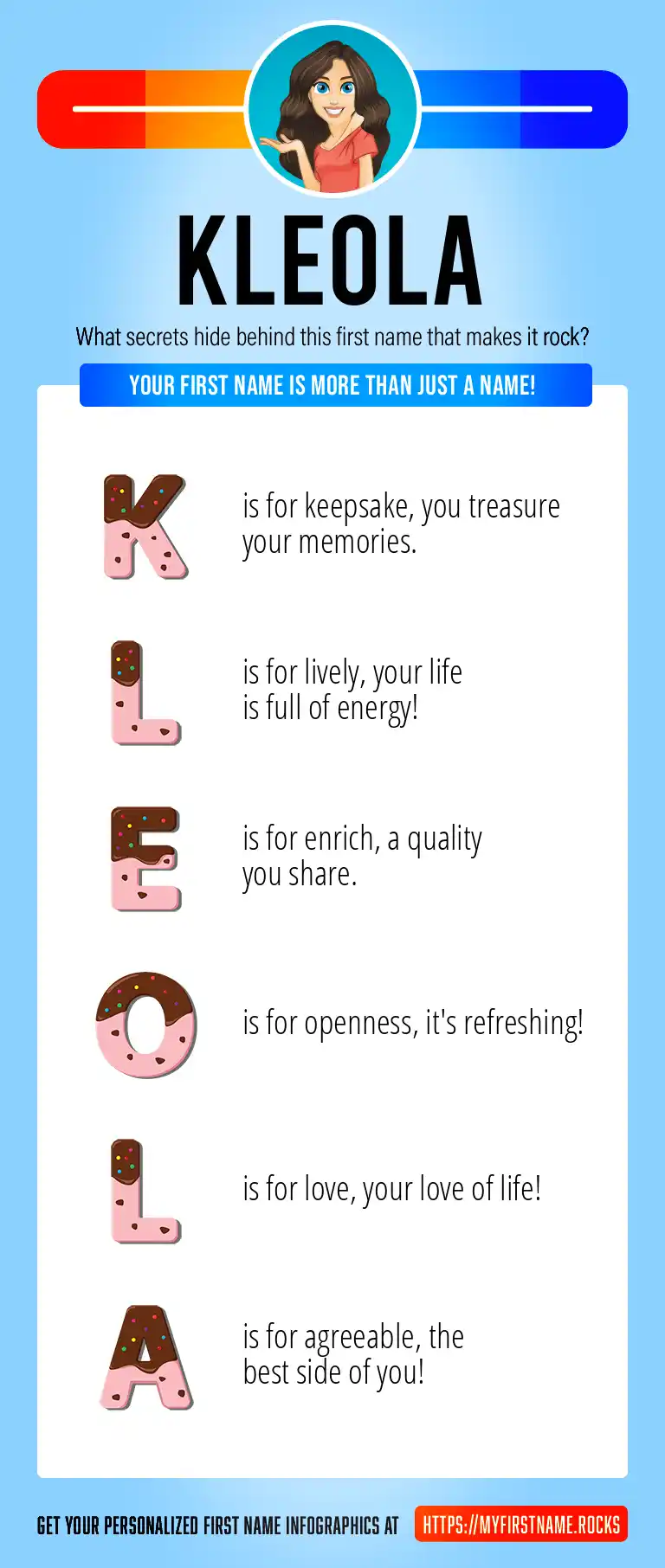 KLEOLA

What secrets hide behind this first name that makes it rock?

YOUR FIRST NAME IS MORE THAN JUST A NAME!

K is for keepsake, you treasure your memories.

L is for lively, your life is full of energy!

E is for enrich, a quality you share.

O is for openness, it's refreshing!

L is for love, your love of life!

A is for agreeable, the best side of you!

GET YOUR PERSONALIZED FIRST NAME INFOGRAPHICS AT HTTPS://MYFIRSTNAME.ROCKS