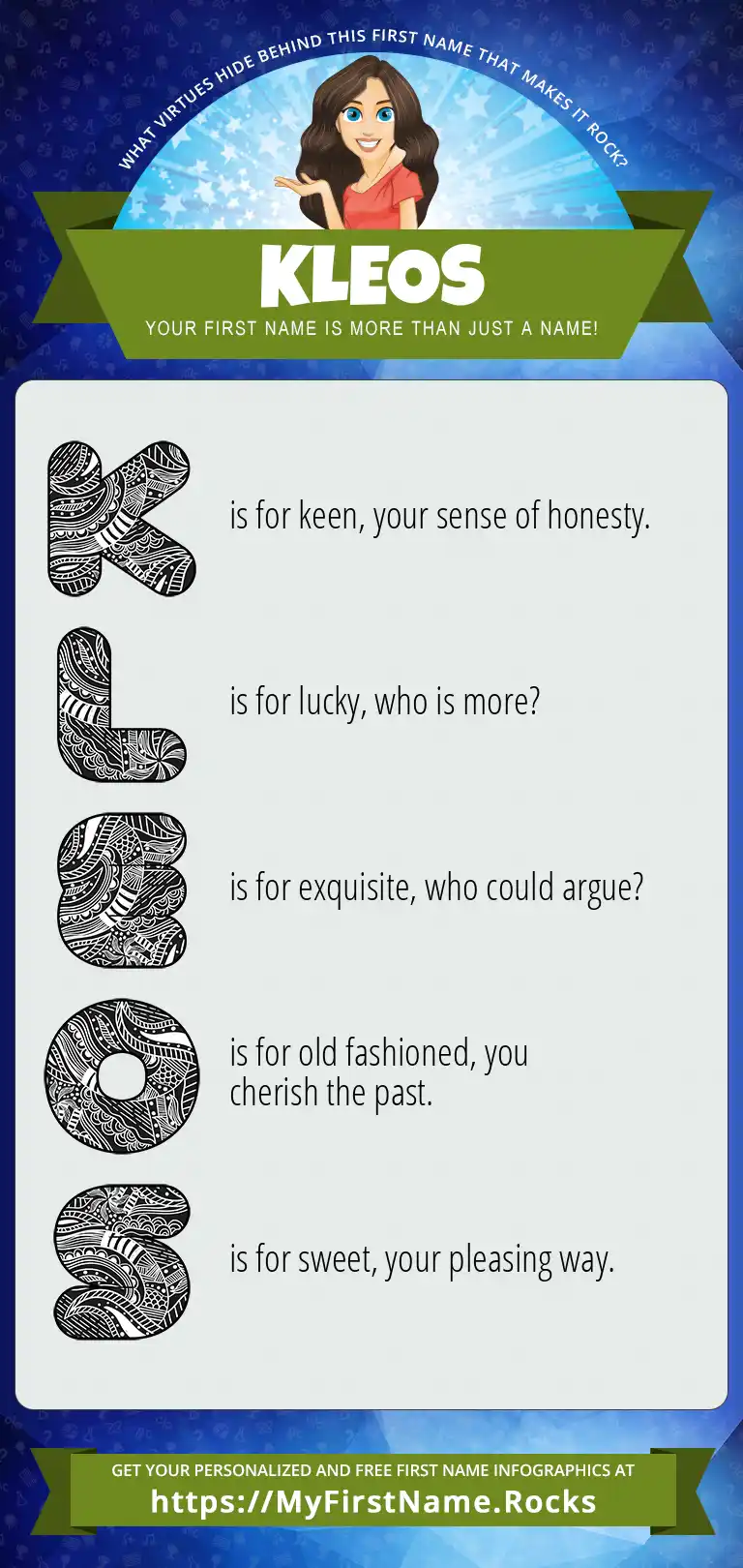 WHAT VIRTUES HIDE BEHIND THIS FIRST NAME THAT MAKES IT ROCK?

KLEOS

YOUR FIRST NAME IS MORE THAN JUST A NAME!

K is for keen, your sense of honesty.

L is for lucky, who is more?

E is for exquisite, who could argue?

O is for old fashioned, you cherish the past.

S is for sweet, your pleasing way.

GET YOUR PERSONALIZED AND FREE FIRST NAME INFOGRAPHICS AT
https://MyFirstName.Rocks