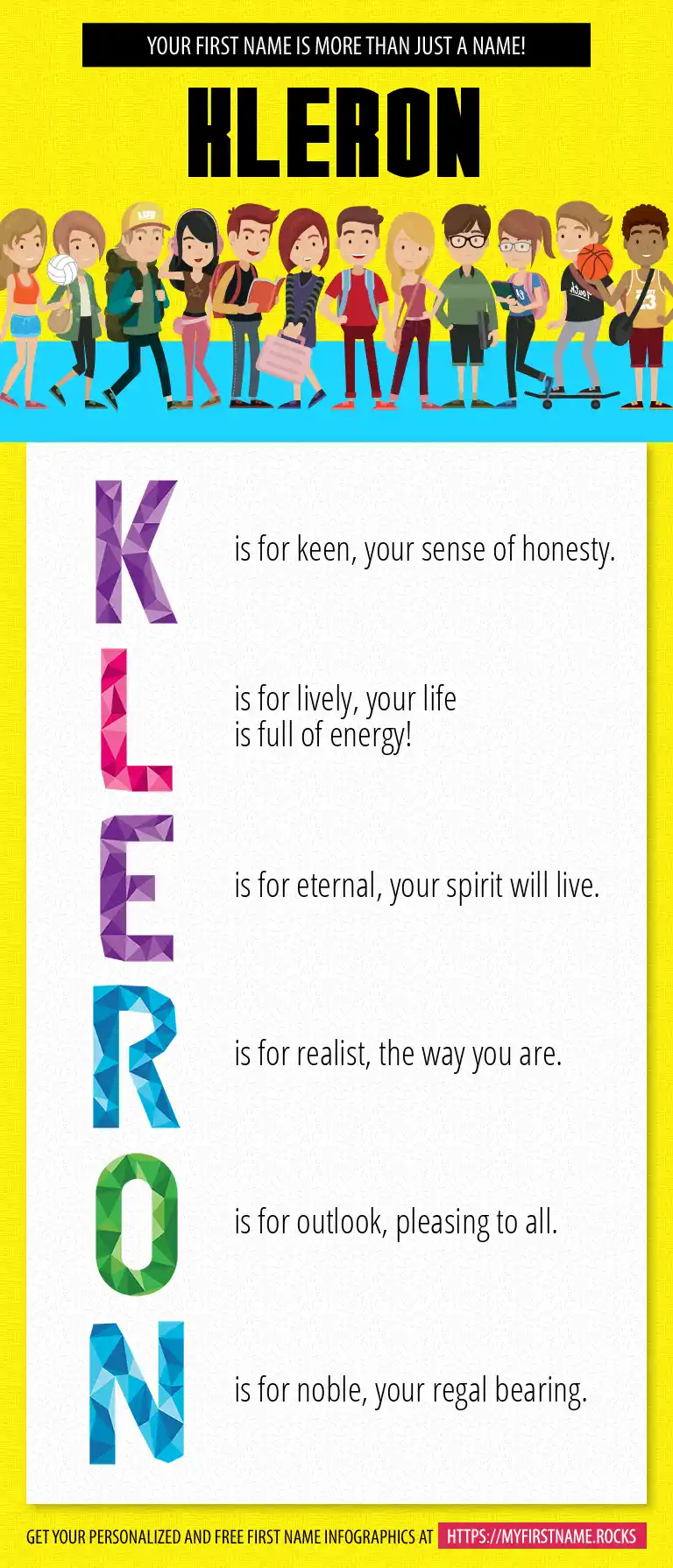 YOUR FIRST NAME IS MORE THAN JUST A NAME!

KLERON

K is for keen, your sense of honesty.

L is for lively, your life is full of energy!

E is for eternal, your spirit will live.

R is for realist, the way you are.

O is for outlook, pleasing to all.

N is for noble, your regal bearing.

GET YOUR PERSONALIZED AND FREE FIRST NAME INFOGRAPHICS AT HTTPS://MYFIRSTNAME.ROCKS