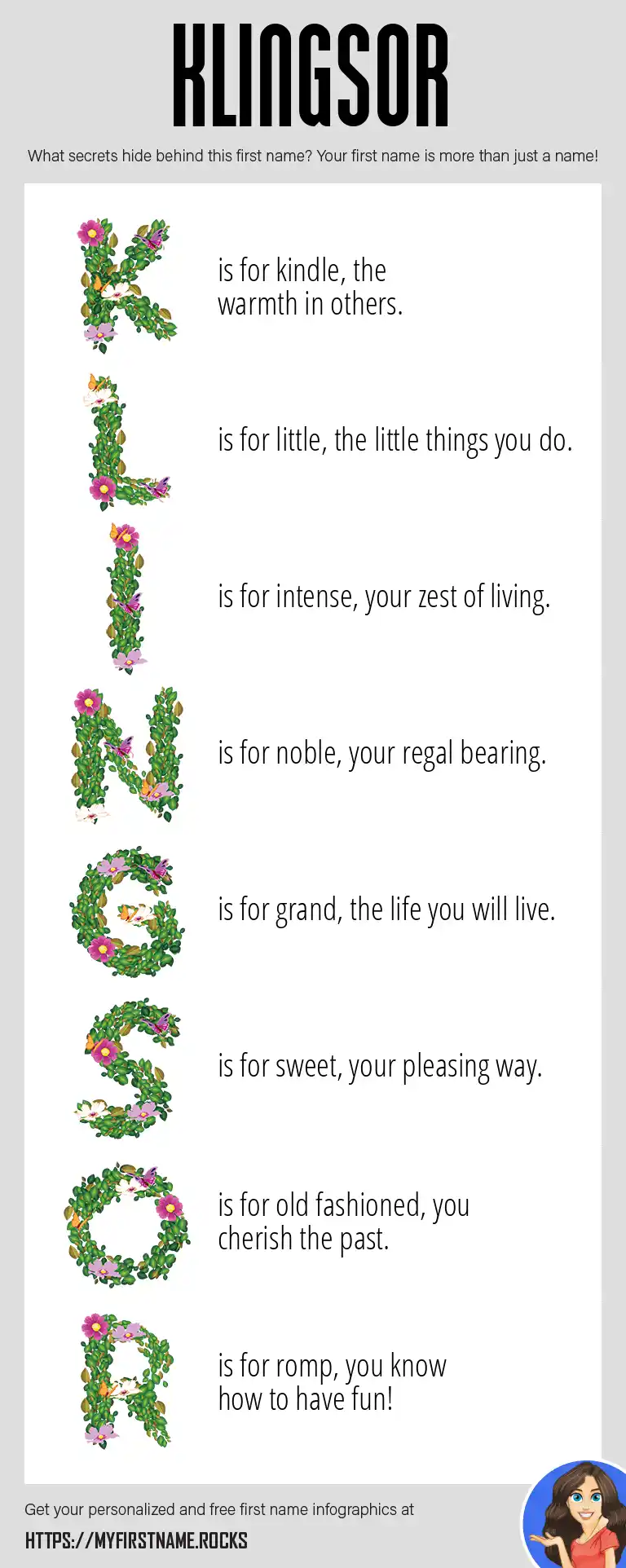 KLINGSOR

What secrets hide behind this first name? Your first name is more than just a name!

K is for kindle, the warmth in others.

L is for little, the little things you do.

I is for intense, your zest of living.

N is for noble, your regal bearing.

G is for grand, the life you will live.

S is for sweet, your pleasing way.

O is for old fashioned, you cherish the past.

R is for romp, you know how to have fun!

Get your personalized and free first name infographics at

HTTPS://MYFIRSTNAME.ROCKS