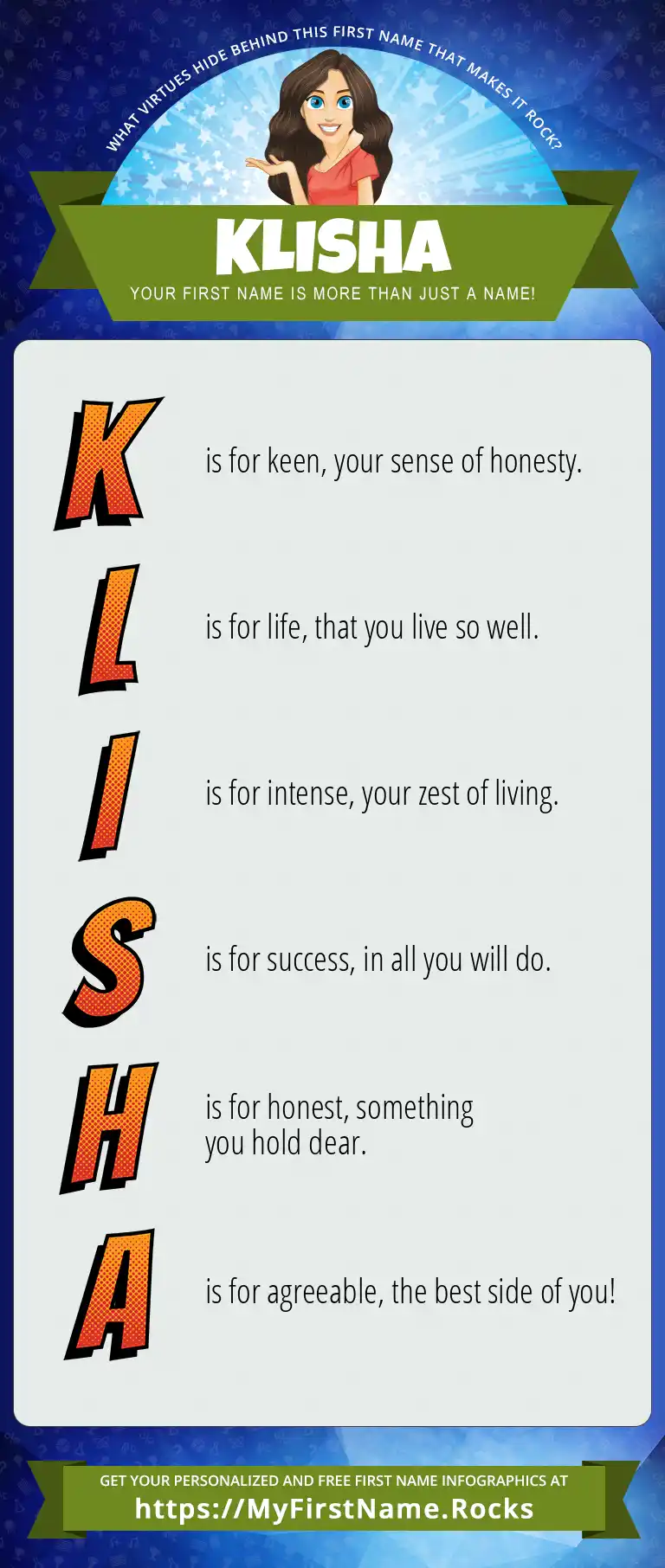 WHAT VIRTUES HIDE BEHIND THIS FIRST NAME THAT MAKES IT ROCK?

KLISHA

YOUR FIRST NAME IS MORE THAN JUST A NAME!

K is for keen, your sense of honesty.

L is for life, that you live so well.

I is for intense, your zest of living.

S is for success, in all you will do.

H is for honest, something you hold dear.

A is for agreeable, the best side of you!

GET YOUR PERSONALIZED AND FREE FIRST NAME INFOGRAPHICS AT

https://MyFirstName.Rocks