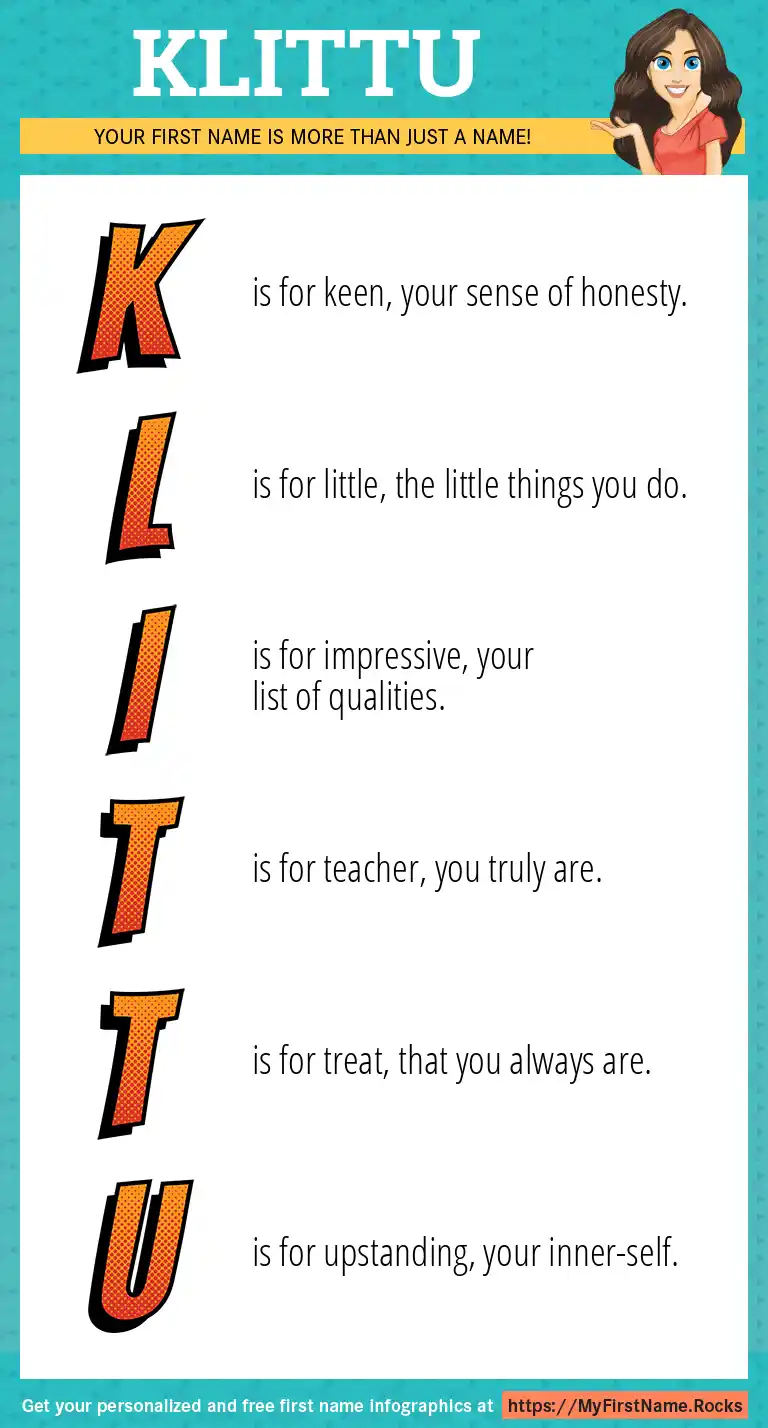 KLITTU

YOUR FIRST NAME IS MORE THAN JUST A NAME!

K is for keen, your sense of honesty.

L is for little, the little things you do.

I is for impressive, your list of qualities.

T is for teacher, you truly are.

T is for treat, that you always are.

U is for upstanding, your inner-self.

Get your personalized and free first name infographics at https://MyFirstName.Rocks