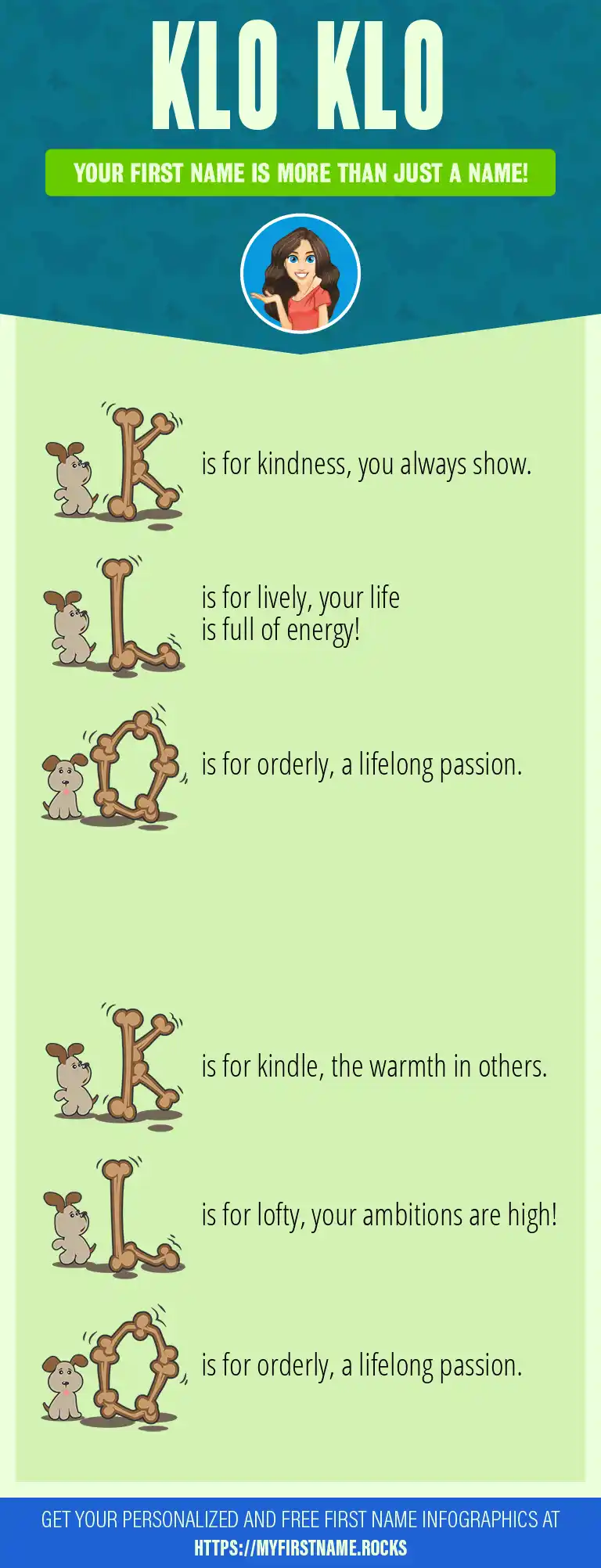 KLO KLO

YOUR FIRST NAME IS MORE THAN JUST A NAME!

K is for kindness, you always show.

L is for lively, your life is full of energy!

O is for orderly, a lifelong passion.

K is for kindle, the warmth in others.

L is for lofty, your ambitions are high!

O is for orderly, a lifelong passion.

GET YOUR PERSONALIZED AND FREE FIRST NAME INFOGRAPHICS AT HTTPS://MYFIRSTNAME.ROCKS