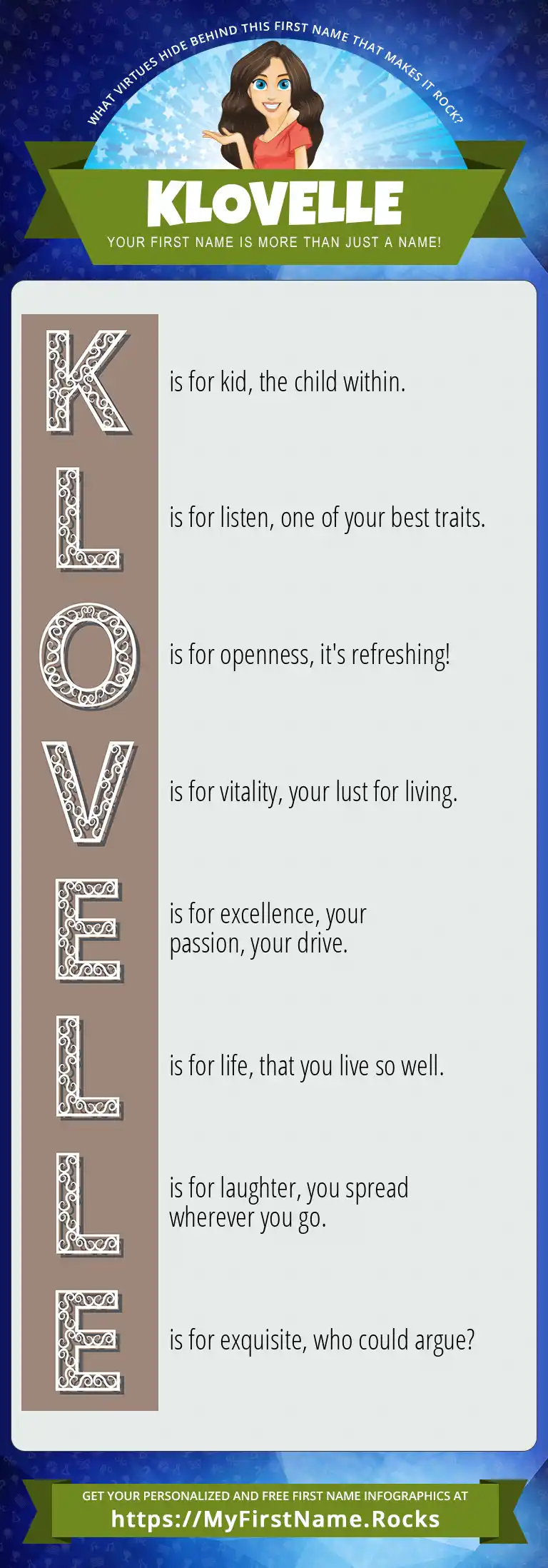 WHAT VIRTUES HIDE BEHIND THIS FIRST NAME THAT MAKES IT ROCK?

KLOVELLE

YOUR FIRST NAME IS MORE THAN JUST A NAME!

K is for kid, the child within.

L is for listen, one of your best traits.

O is for openness, it's refreshing!

V is for vitality, your lust for living.

E is for excellence, your passion, your drive.

L is for life, that you live so well.

L is for laughter, you spread wherever you go.

E is for exquisite, who could argue?

GET YOUR PERSONALIZED AND FREE FIRST NAME INFOGRAPHICS AT

https://MyFirstName.Rocks