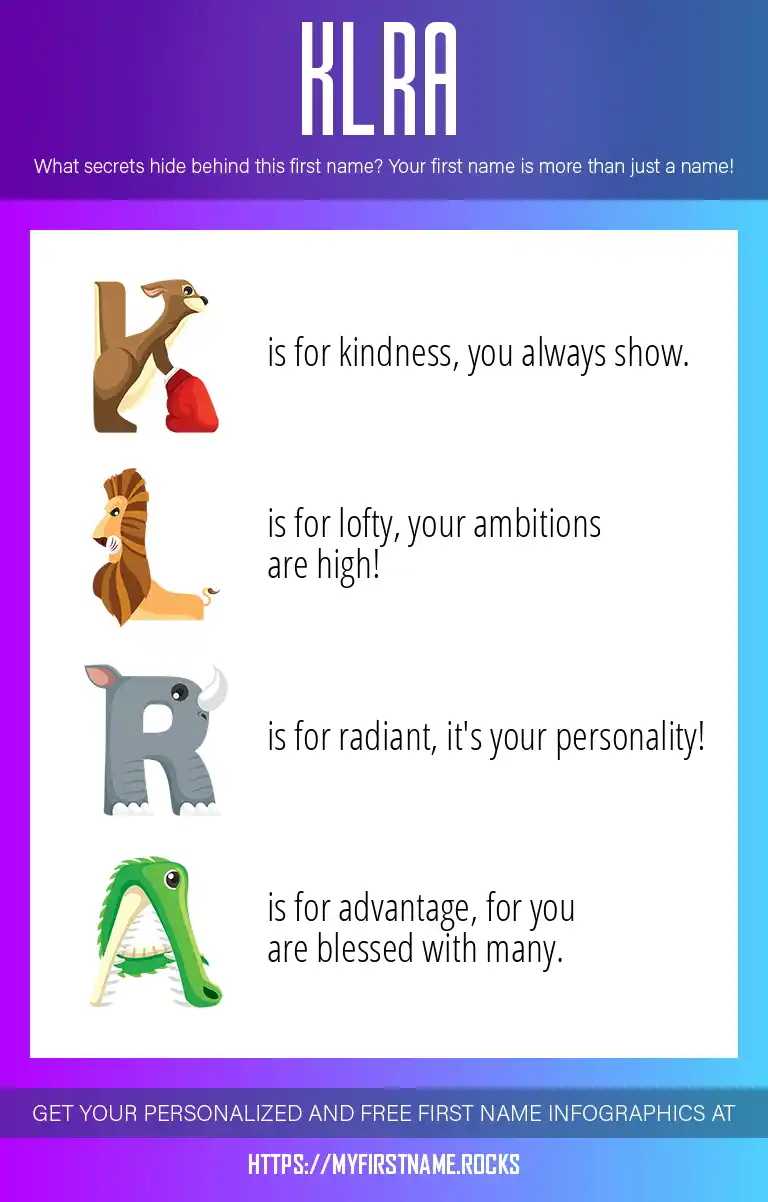 KLRA

What secrets hide behind this first name? Your first name is more than just a name!

K is for kindness, you always show.

L is for lofty, your ambitions are high!

R is for radiant, it's your personality!

A is for advantage, for you are blessed with many.

GET YOUR PERSONALIZED AND FREE FIRST NAME INFOGRAPHICS AT

HTTPS://MYFIRSTNAME.ROCKS