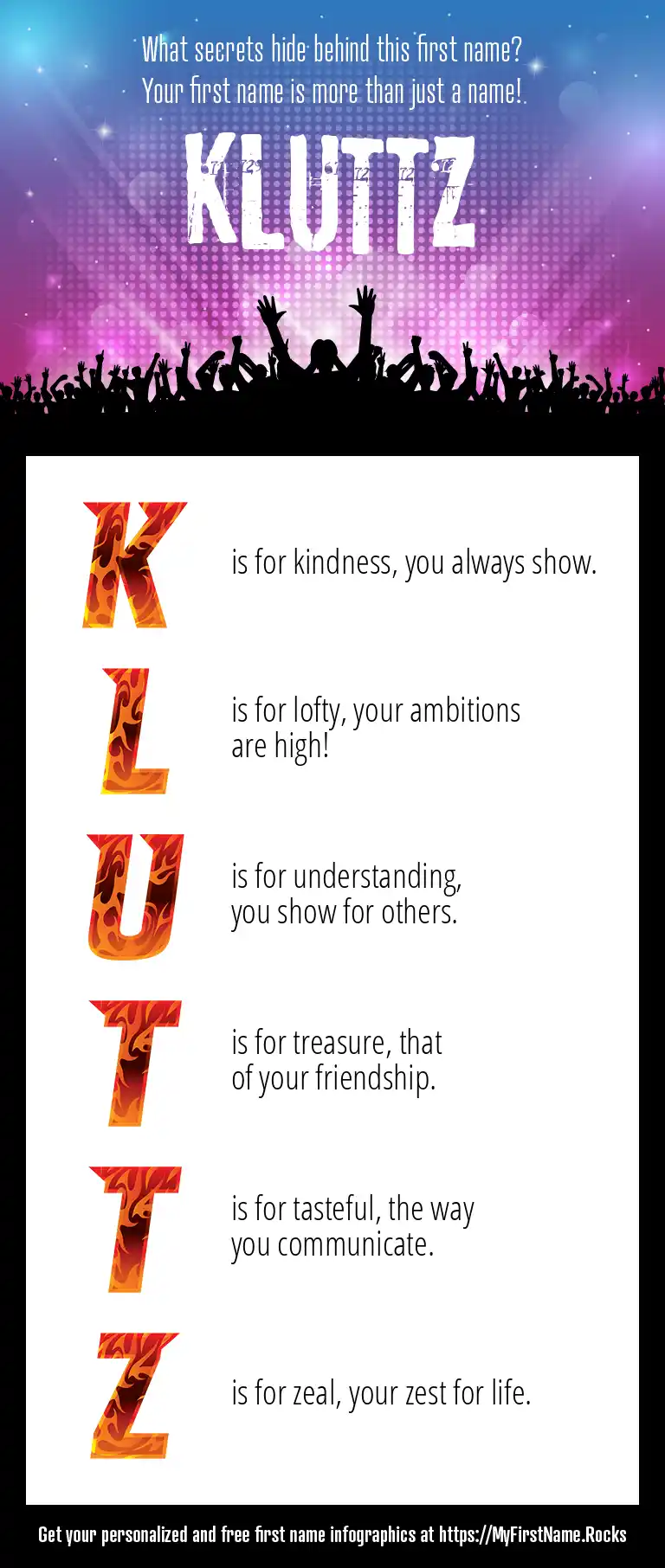 What secrets hide behind this first name?
Your first name is more than just a name!

KLUTTZ

K is for kindness, you always show.

L is for lofty, your ambitions are high!

U is for understanding, you show for others.

T is for treasure, that of your friendship.

T is for tasteful, the way you communicate.

Z is for zeal, your zest for life.

Get your personalized and free first name infographics at https://MyFirstName.Rocks