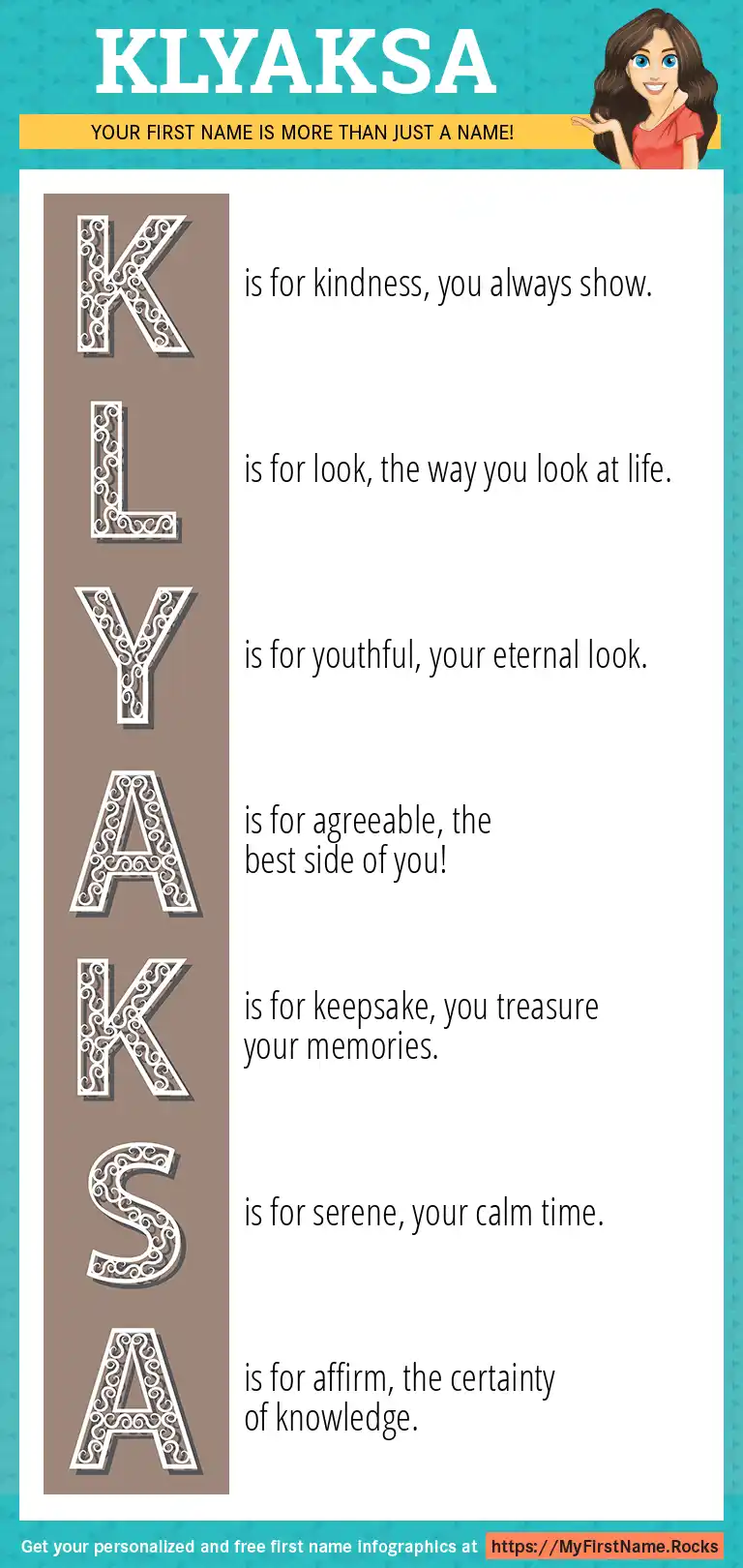 KLYAKSA

YOUR FIRST NAME IS MORE THAN JUST A NAME!

K is for kindness, you always show.

L is for look, the way you look at life.

Y is for youthful, your eternal look.

A is for agreeable, the best side of you!

K is for keepsake, you treasure your memories.

S is for serene, your calm time.

A is for affirm, the certainty of knowledge.

Get your personalized and free first name infographics at https://MyFirstName.Rocks