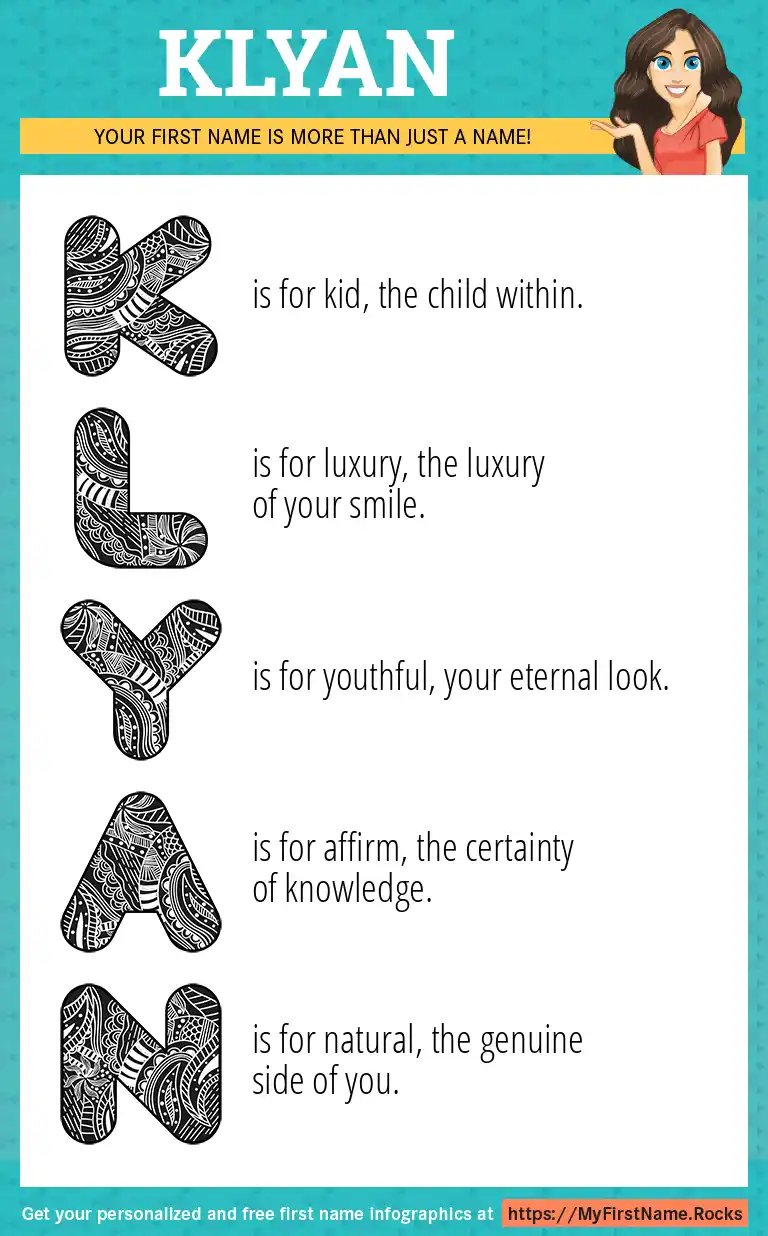 KLYAN

YOUR FIRST NAME IS MORE THAN JUST A NAME!

K is for kid, the child within.

L is for luxury, the luxury of your smile.

Y is for youthful, your eternal look.

A is for affirm, the certainty of knowledge.

N is for natural, the genuine side of you.

Get your personalized and free first name infographics at https://MyFirstName.Rocks