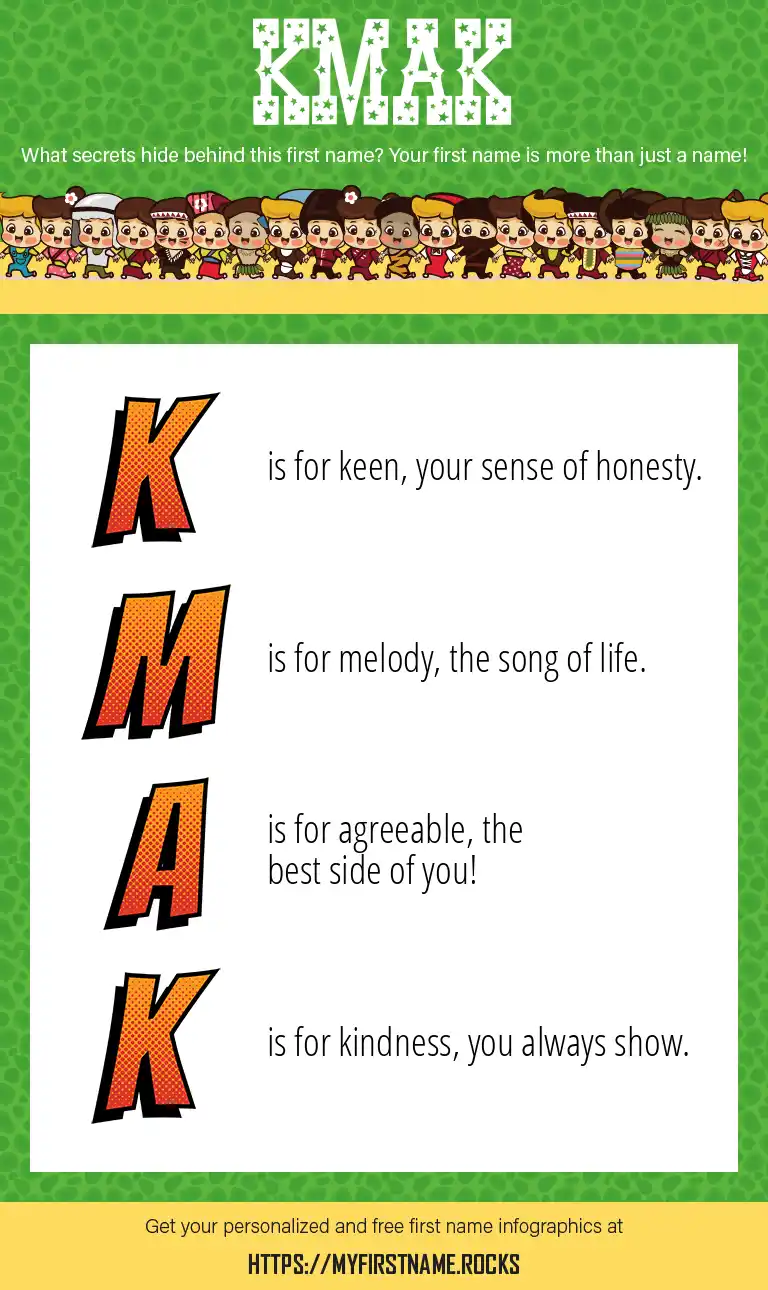 KMAK

What secrets hide behind this first name? Your first name is more than just a name!

K is for keen, your sense of honesty.

M is for melody, the song of life.

A is for agreeable, the best side of you!

K is for kindness, you always show.

Get your personalized and free first name infographics at

HTTPS://MYFIRSTNAME.ROCKS