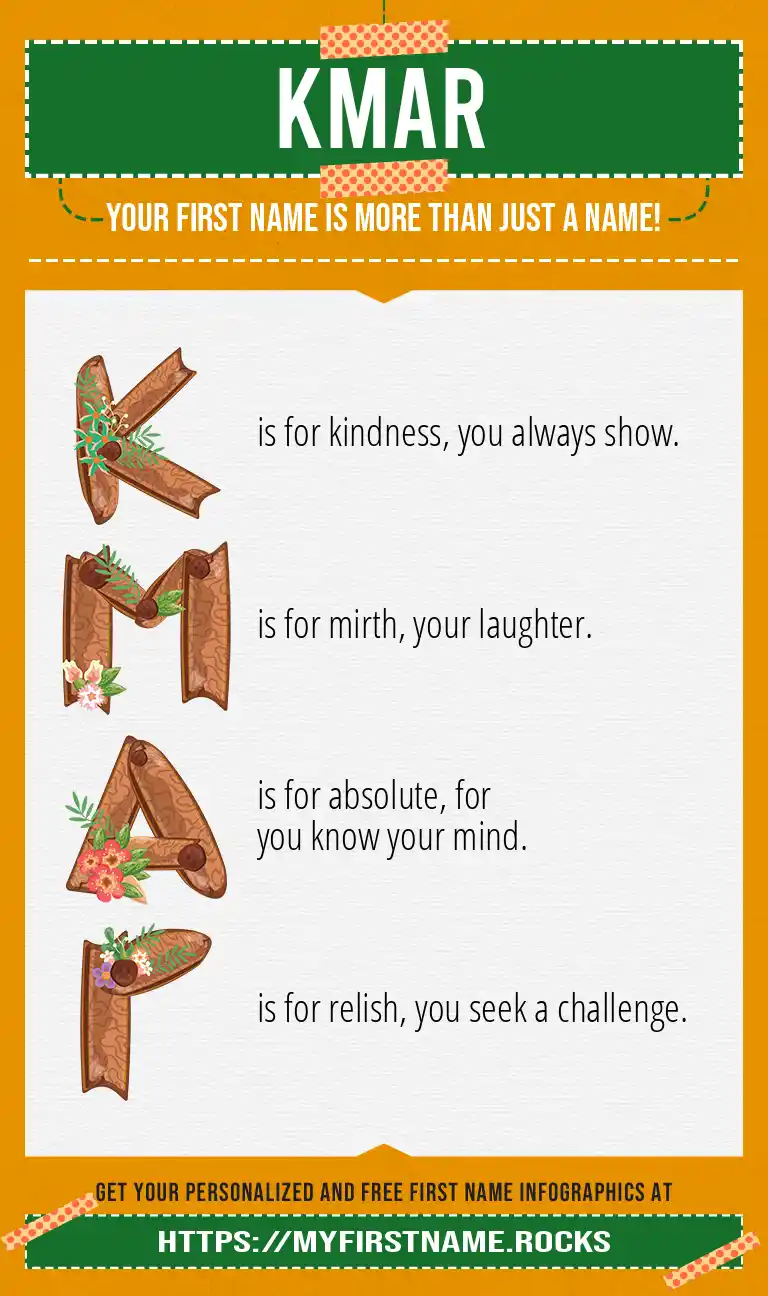 KMAR

YOUR FIRST NAME IS MORE THAN JUST A NAME!

K is for kindness, you always show.

M is for mirth, your laughter.

A is for absolute, for you know your mind.

R is for relish, you seek a challenge.

GET YOUR PERSONALIZED AND FREE FIRST NAME INFOGRAPHICS AT

HTTPS://MYFIRSTNAME.ROCKS