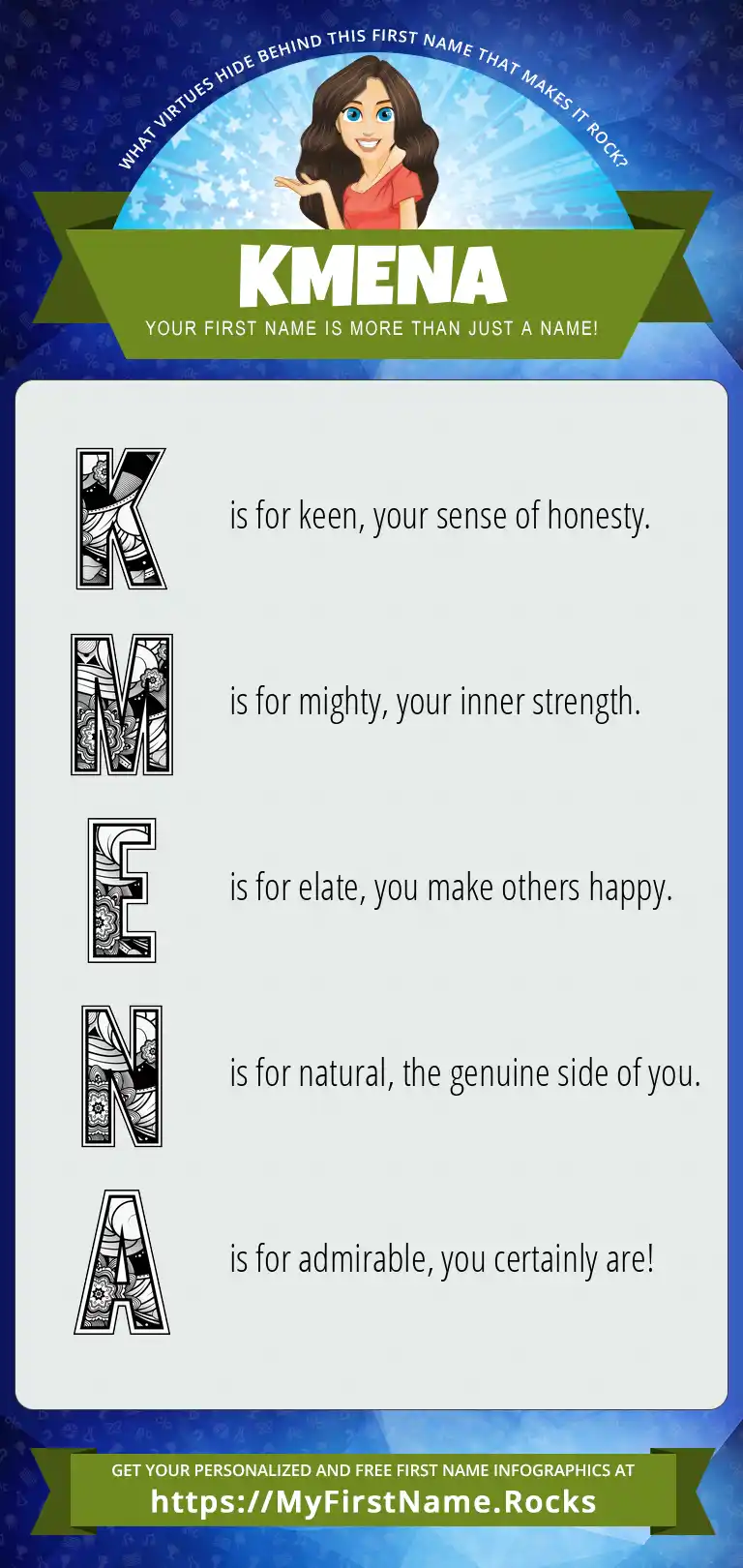 WHAT VIRTUES HIDE BEHIND THIS FIRST NAME THAT MAKES IT ROCK?

KMENA

YOUR FIRST NAME IS MORE THAN JUST A NAME!

K is for keen, your sense of honesty.

M is for mighty, your inner strength.

E is for elate, you make others happy.

N is for natural, the genuine side of you.

A is for admirable, you certainly are!

GET YOUR PERSONALIZED AND FREE FIRST NAME INFOGRAPHICS AT
https://MyFirstName.Rocks