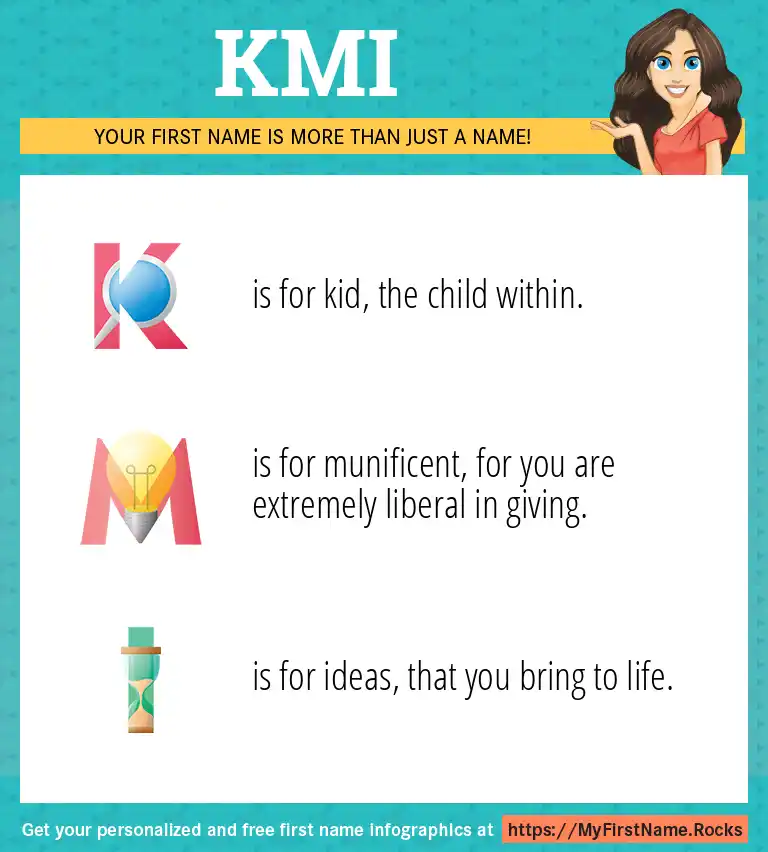 KMI

YOUR FIRST NAME IS MORE THAN JUST A NAME!

K is for kid, the child within.

M is for munificent, for you are extremely liberal in giving.

I is for ideas, that you bring to life.

Get your personalized and free first name infographics at https://MyFirstName.Rocks