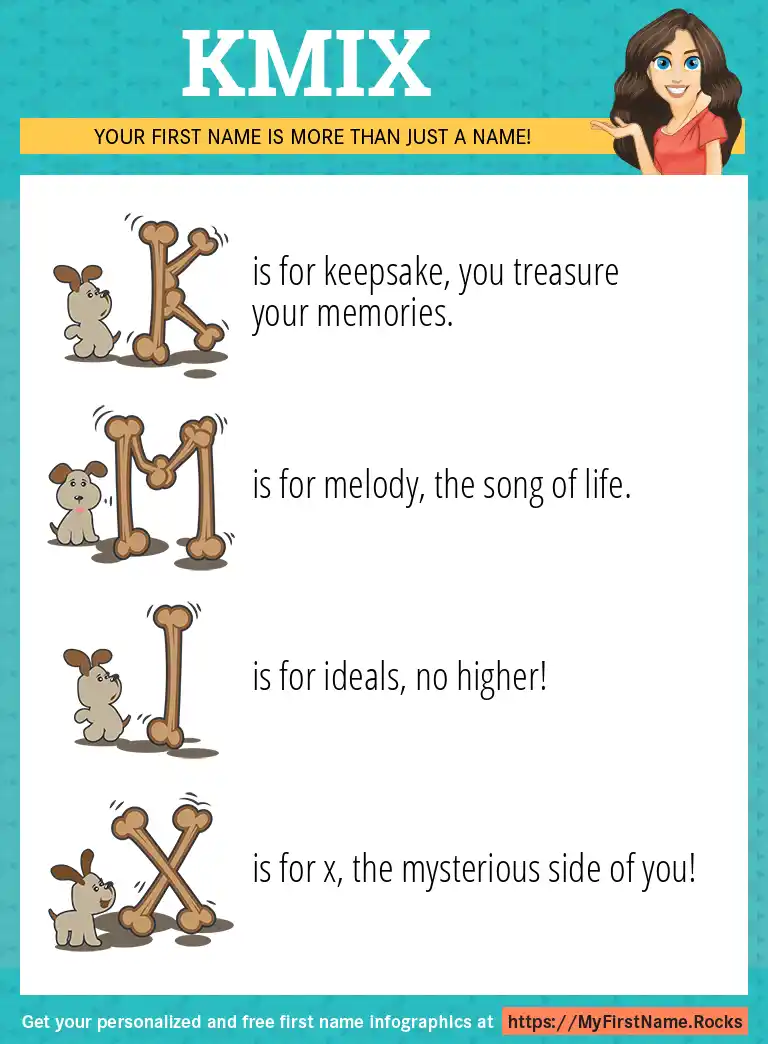 KMIX

YOUR FIRST NAME IS MORE THAN JUST A NAME!

K is for keepsake, you treasure your memories.

M is for melody, the song of life.

I is for ideals, no higher!

X is for x, the mysterious side of you!

Get your personalized and free first name infographics at https://MyFirstName.Rocks