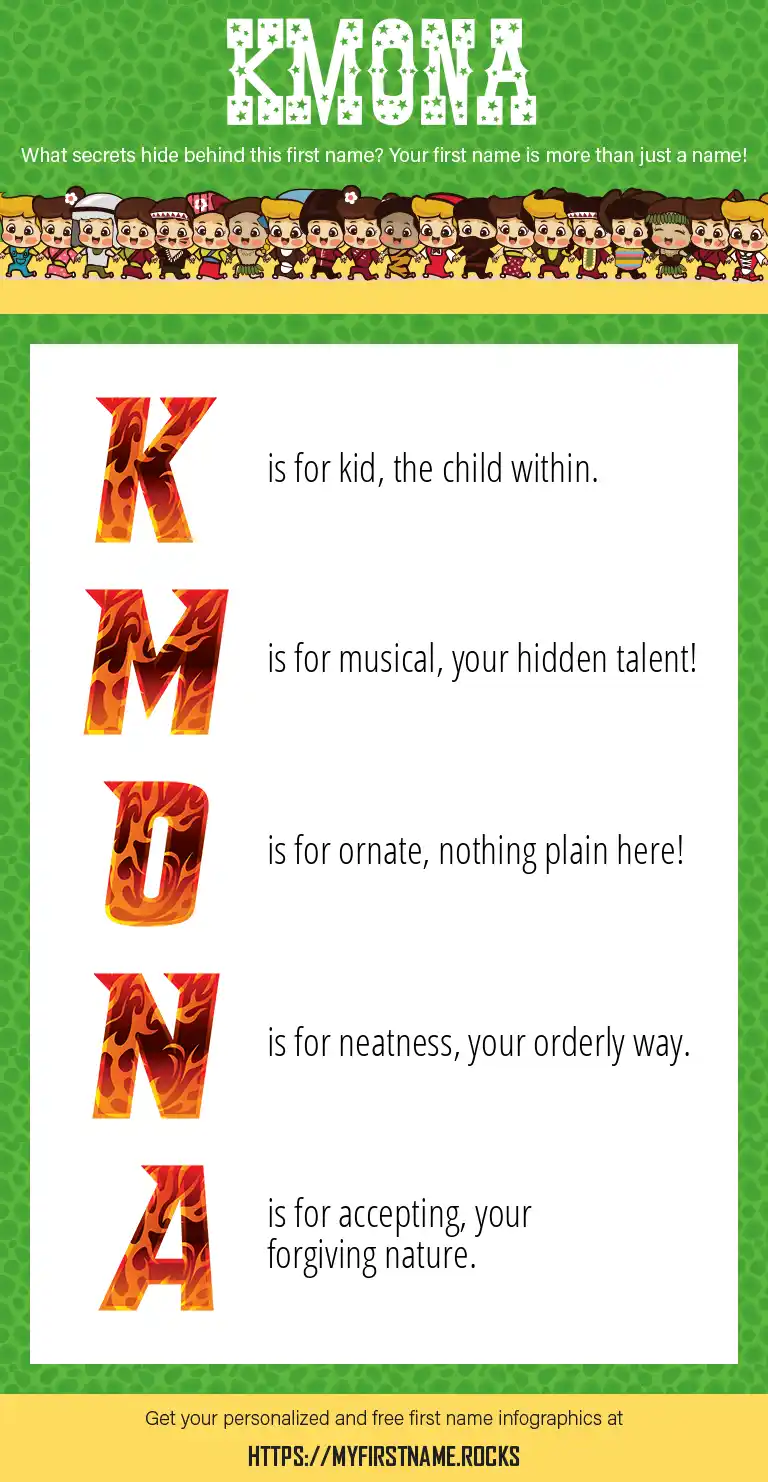 KMONA

What secrets hide behind this first name? Your first name is more than just a name!

K is for kid, the child within.

M is for musical, your hidden talent!

O is for ornate, nothing plain here!

N is for neatness, your orderly way.

A is for accepting, your forgiving nature.

Get your personalized and free first name infographics at

HTTPS://MYFIRSTNAME.ROCKS