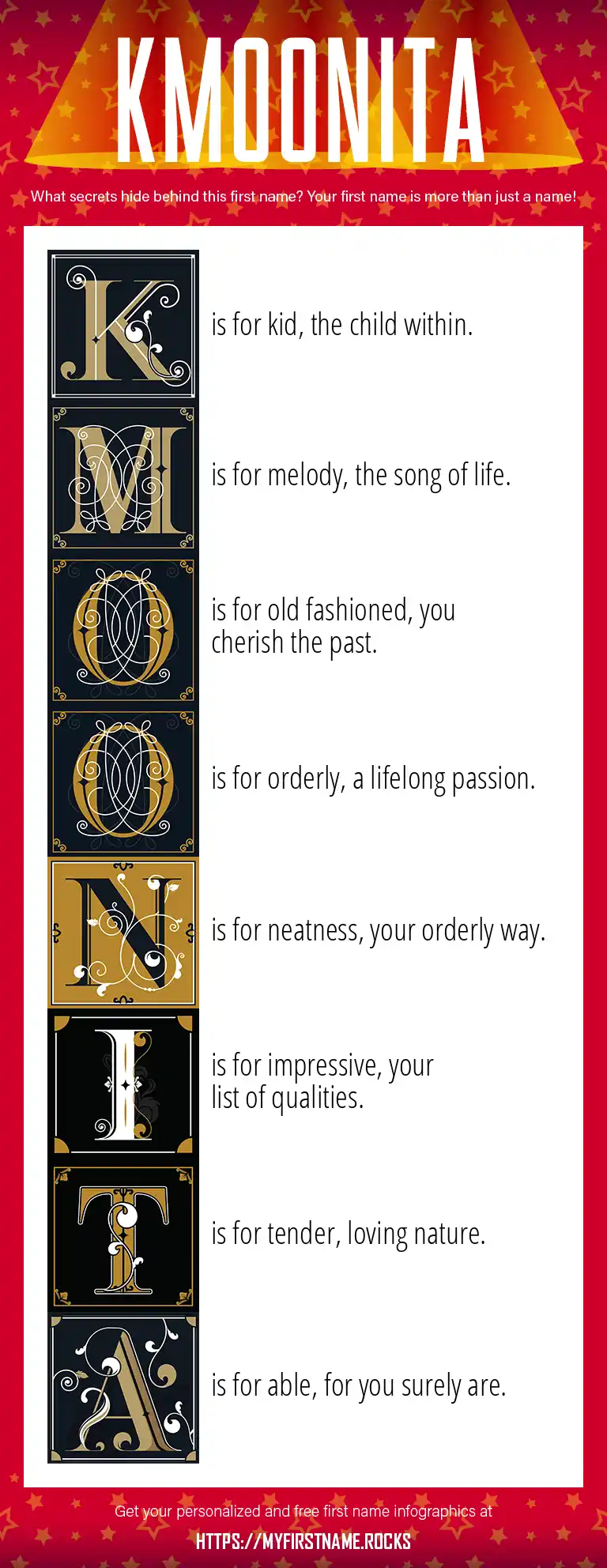 KMOONITA

What secrets hide behind this first name? Your first name is more than just a name!

K is for kid, the child within.

M is for melody, the song of life.

O is for old fashioned, you cherish the past.

O is for orderly, a lifelong passion.

N is for neatness, your orderly way.

I is for impressive, your list of qualities.

T is for tender, loving nature.

A is for able, for you surely are.

Get your personalized and free first name infographics at

HTTPS://MYFIRSTNAME.ROCKS